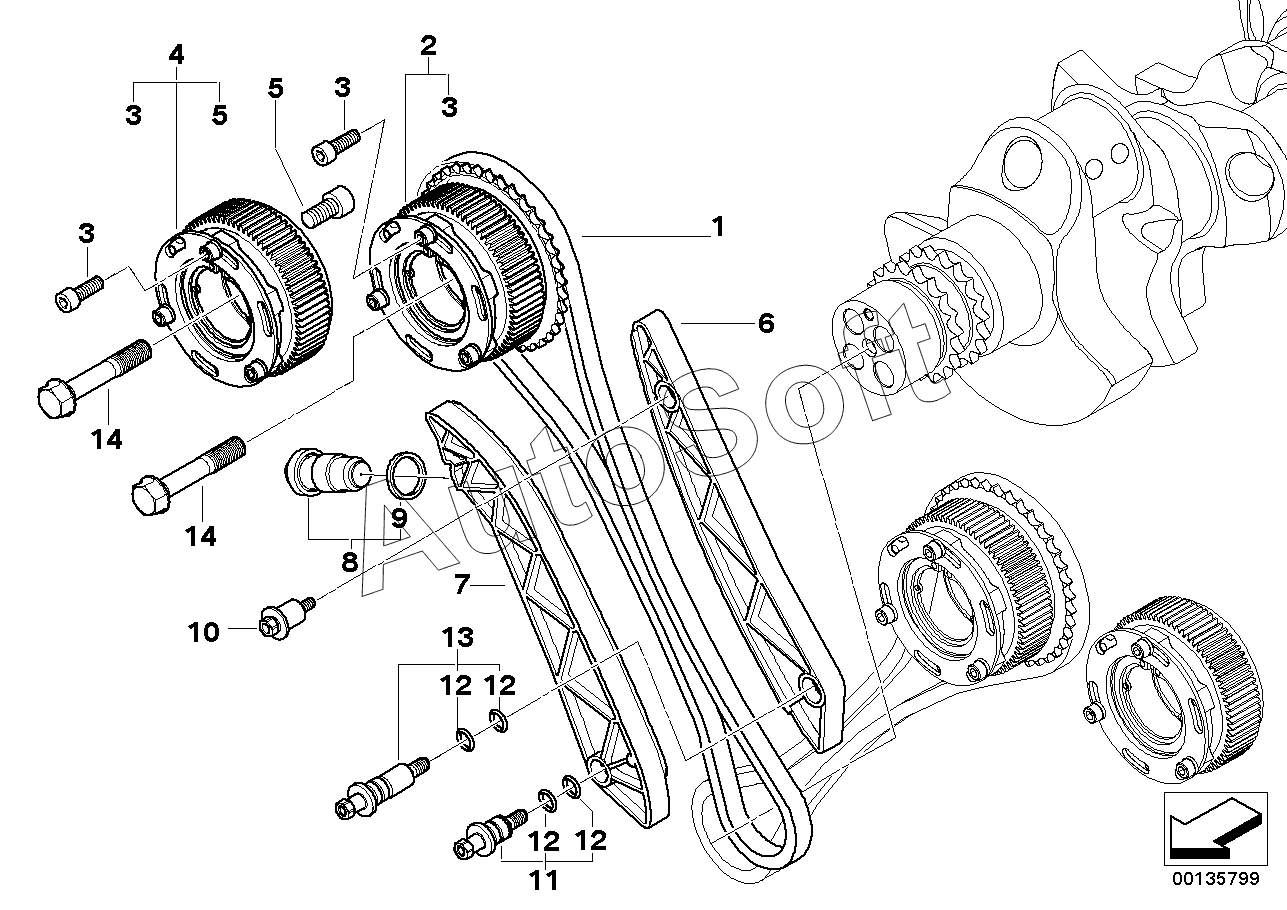 4
3 5
5
3
2
3
3
1
6
14
14
9
8
7
10
13
12 12
12 12
11
AutoSoft
00135799