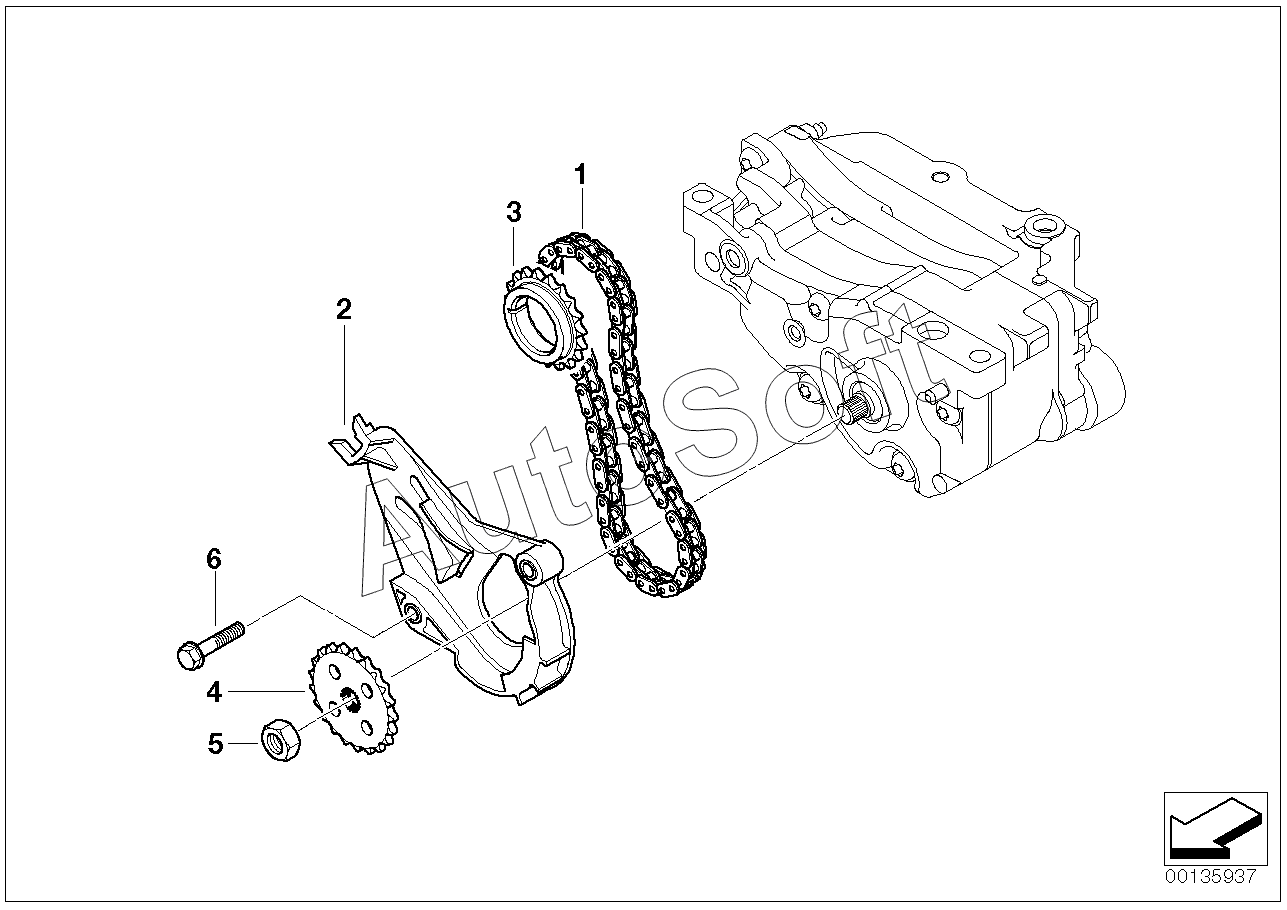 1
3
2
AutoSoft
6
4
5
00135937