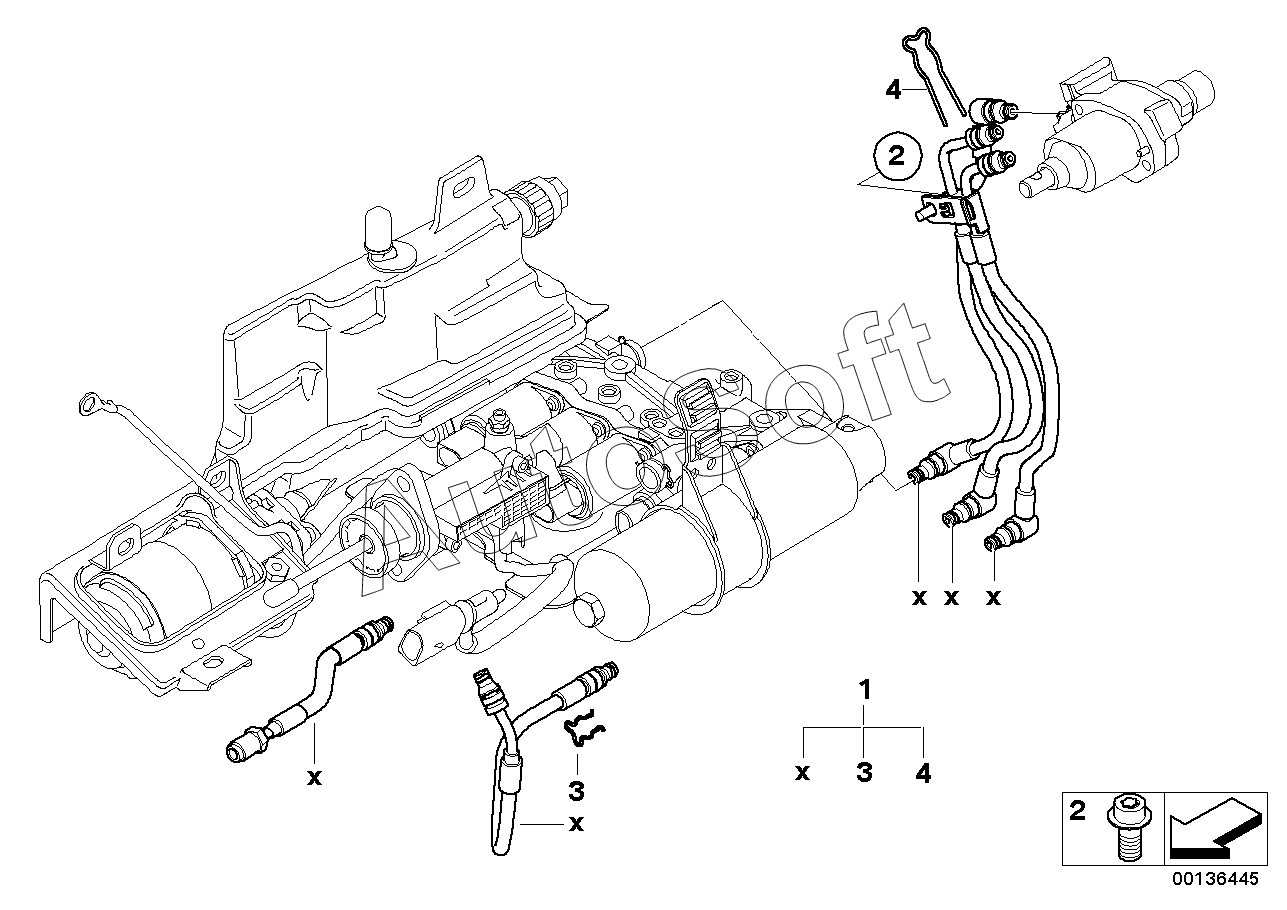 4

2

Autosoft

x x x

x

3

x

1

x 3 4

2

00136445