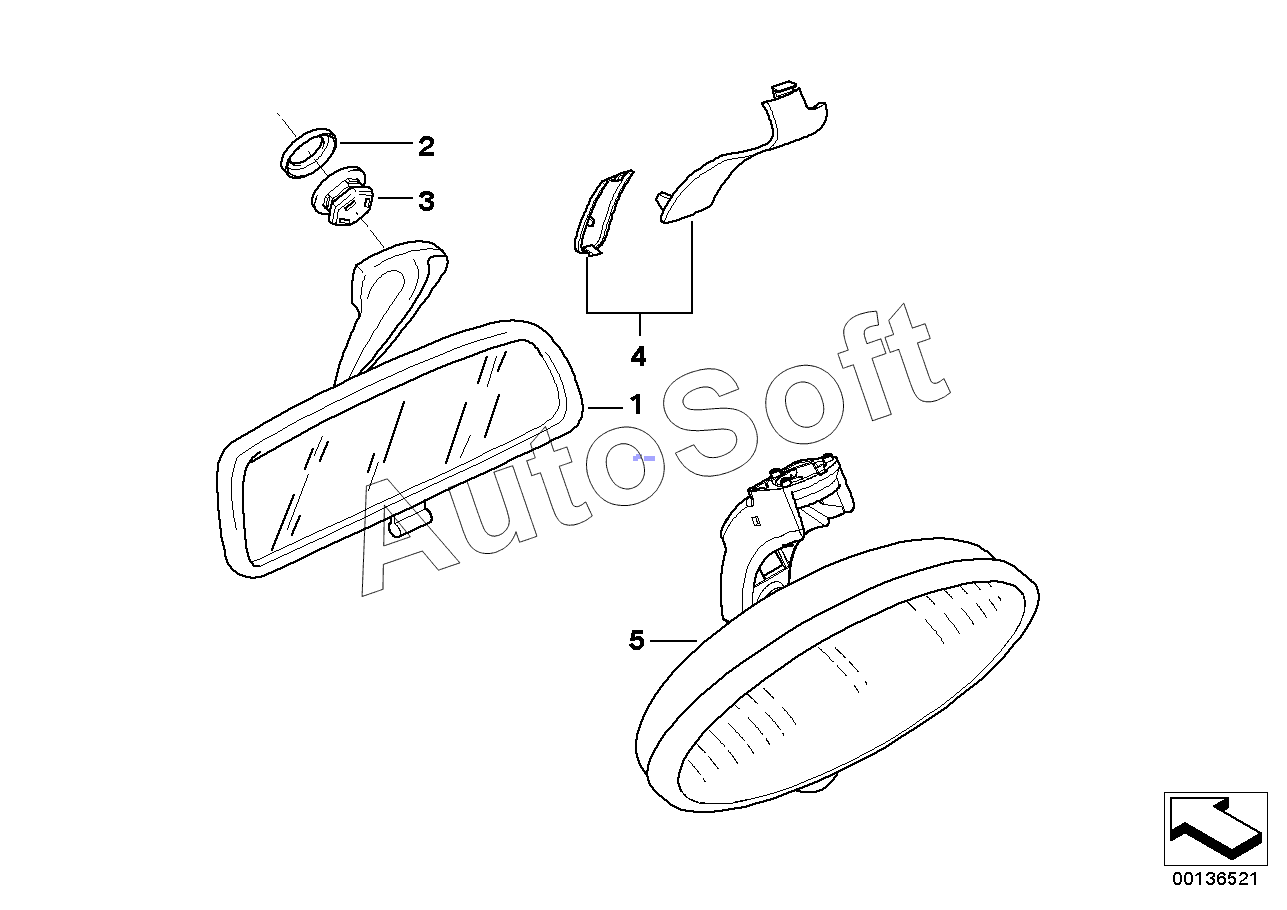 2
3
4
1
AutoSoft
5
00136521