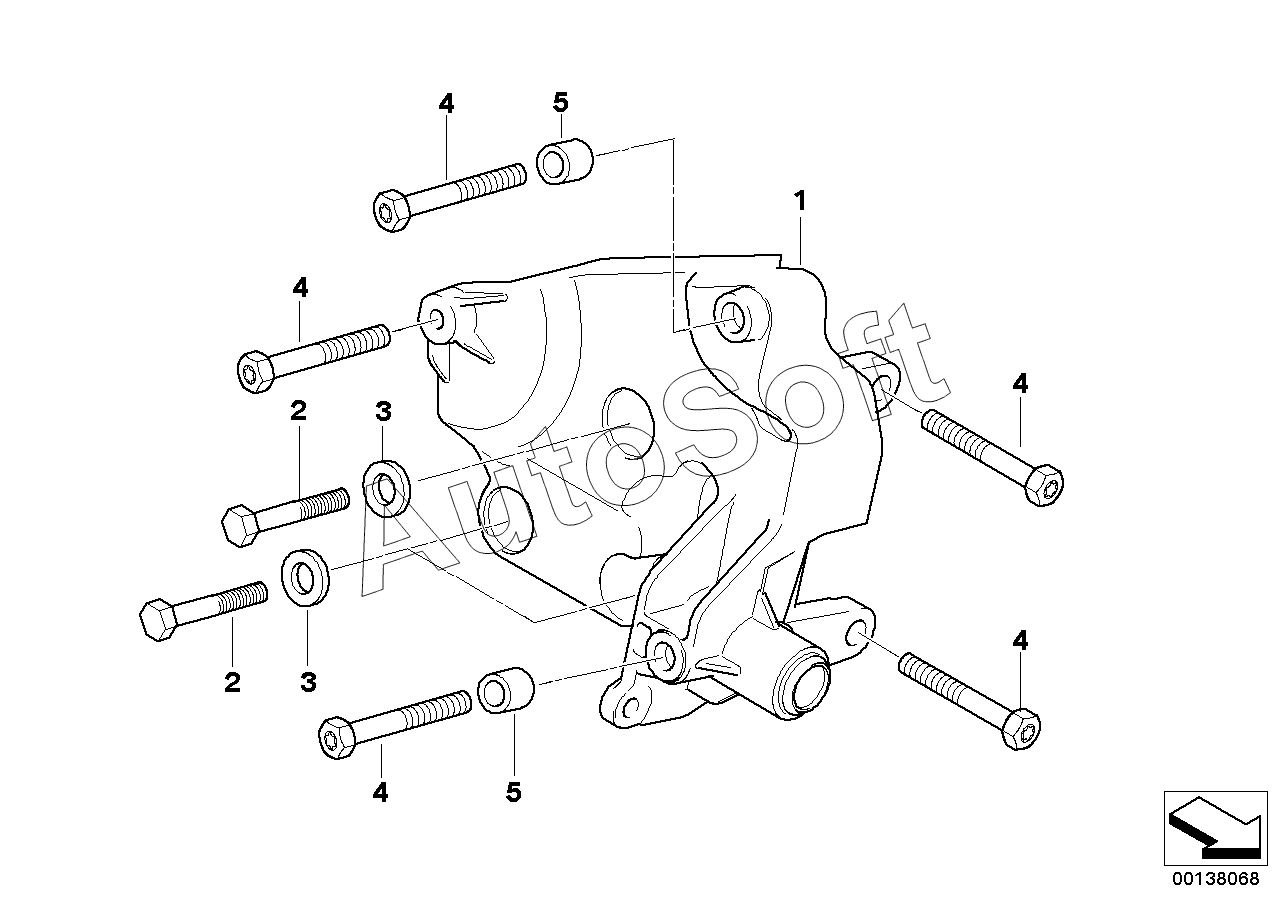 4
5
1
4
4
2
3
AutoSoft
2
3
4
4
5
00138068