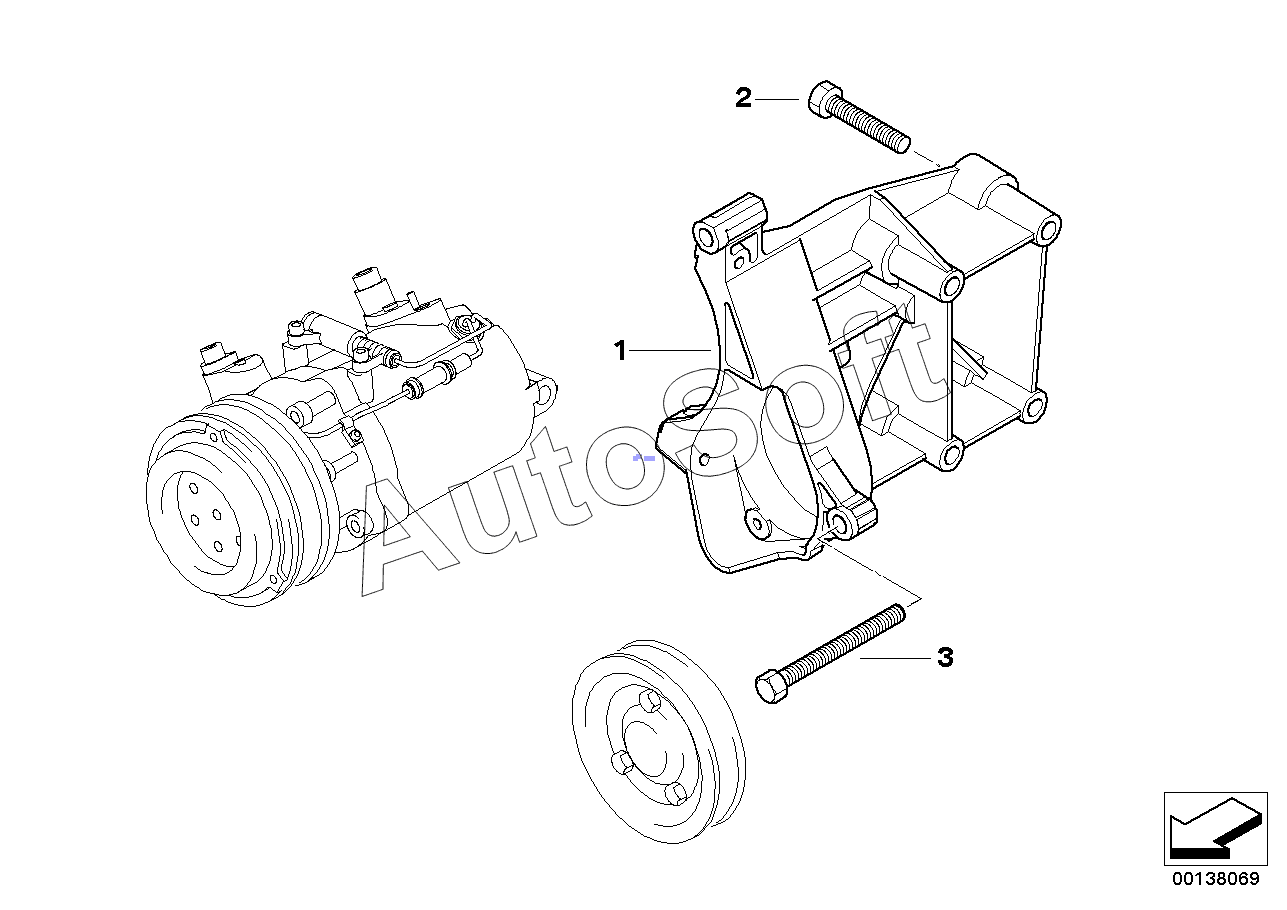 2

1

AutoSoft

3

00138069