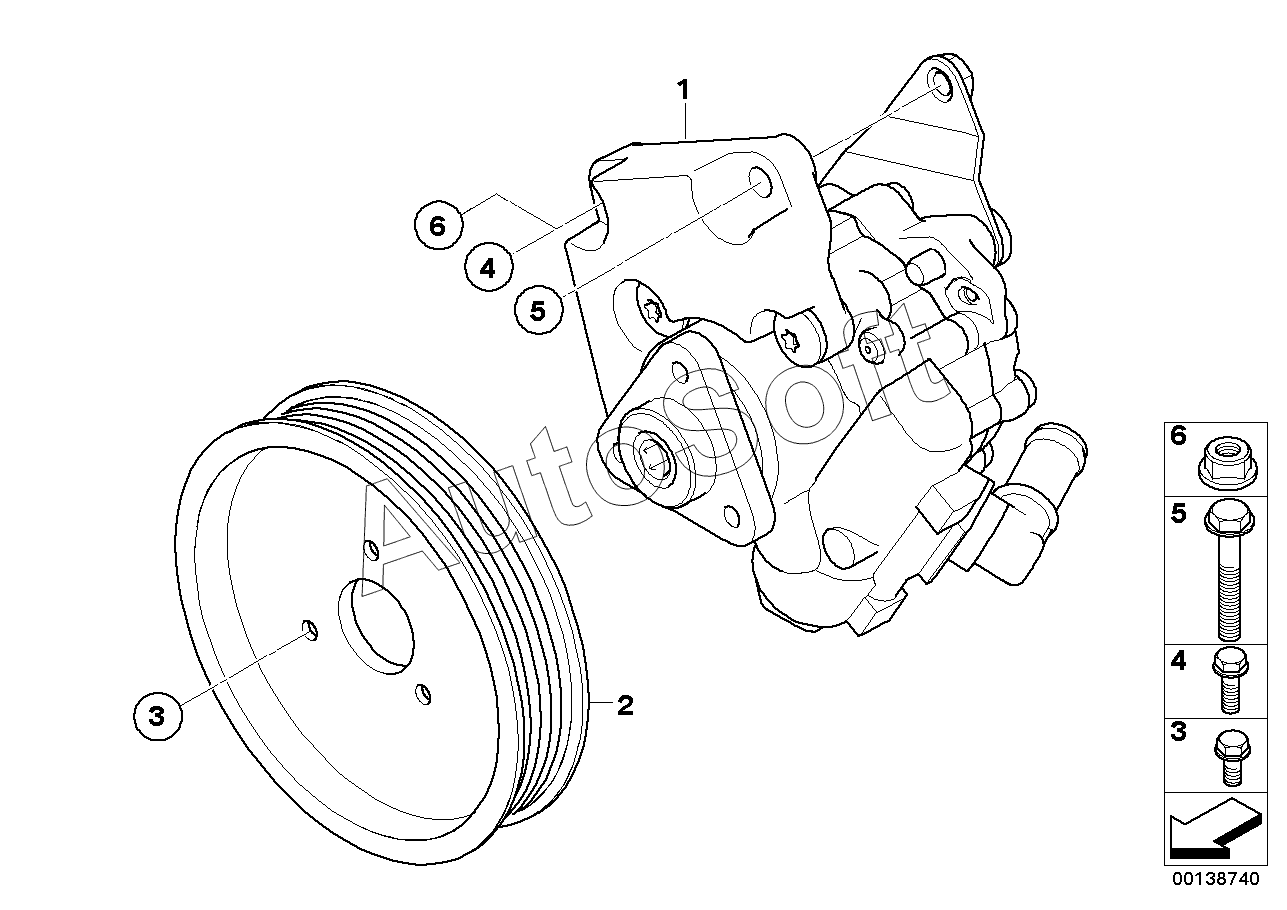 1
6
4
5
AutoSoft
3
2
6
5
4
3
00138740