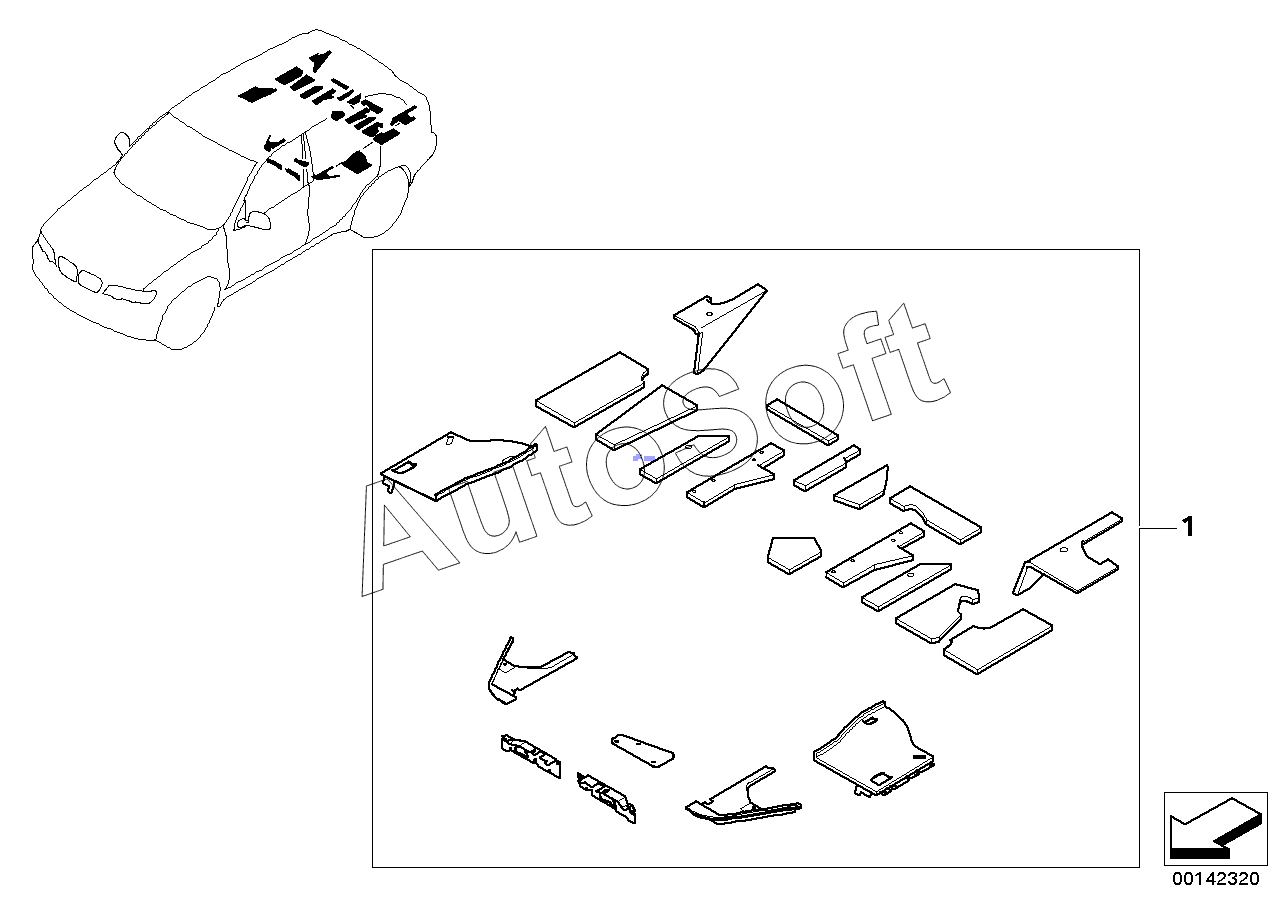 AutoSoft

1

00142320