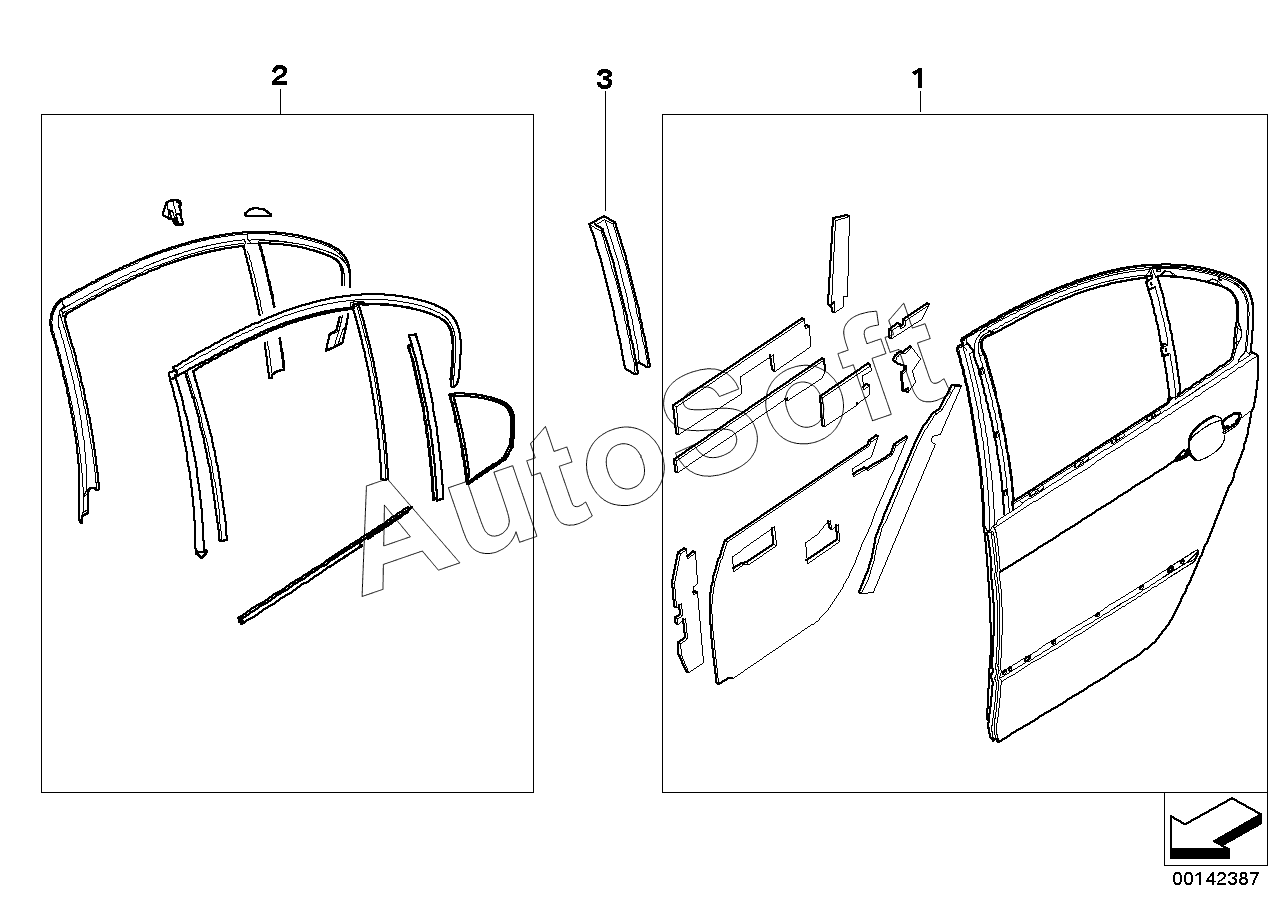 2

3

1

AutoSoft

00142387