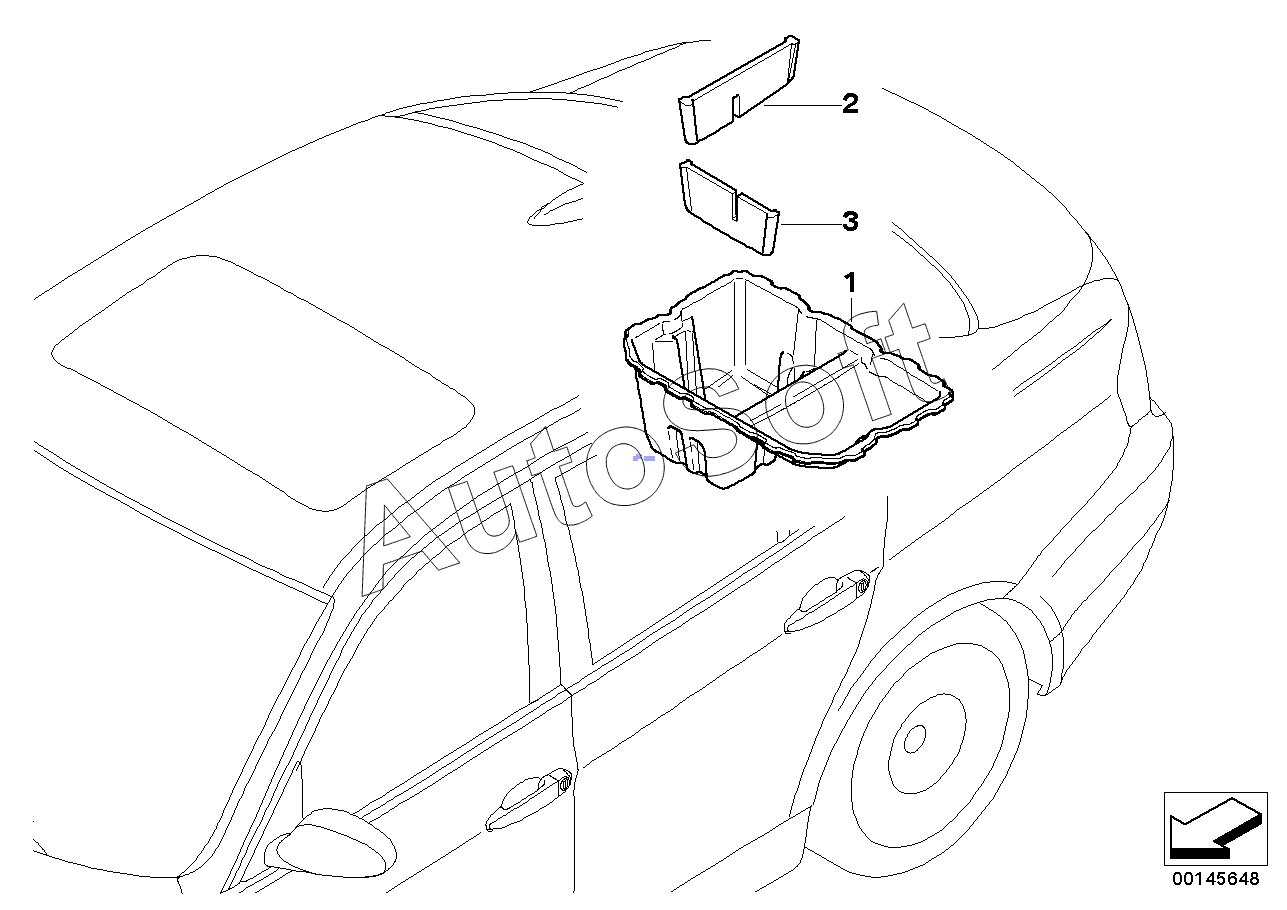 2
3
1
AutoSoft
00145648