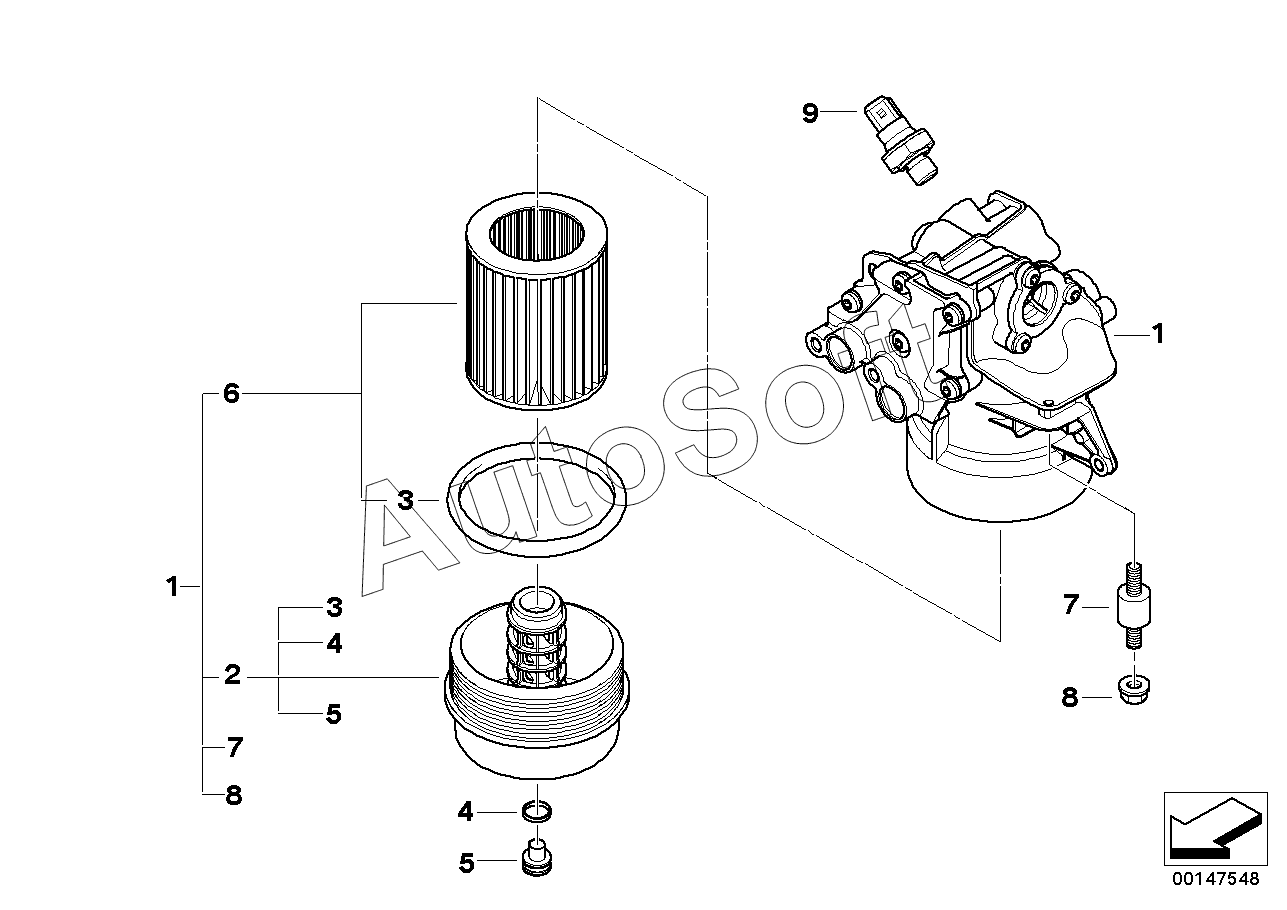 9

1

6

3

AutoSoft

1

3

4

2

5

7

8

7

8

4

5

00147548