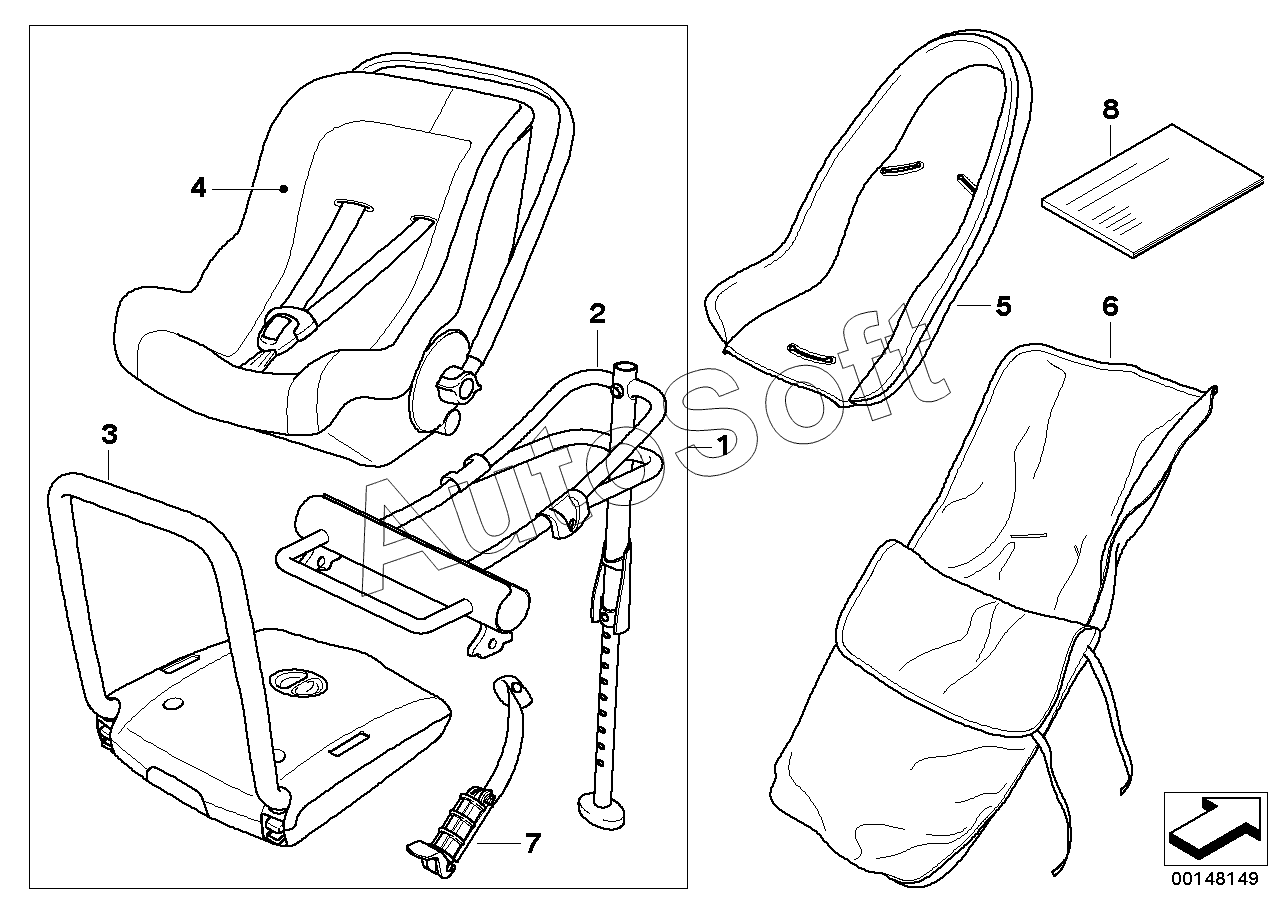 4
2
1
3
7
8
5
6
AutoSoft
00148149