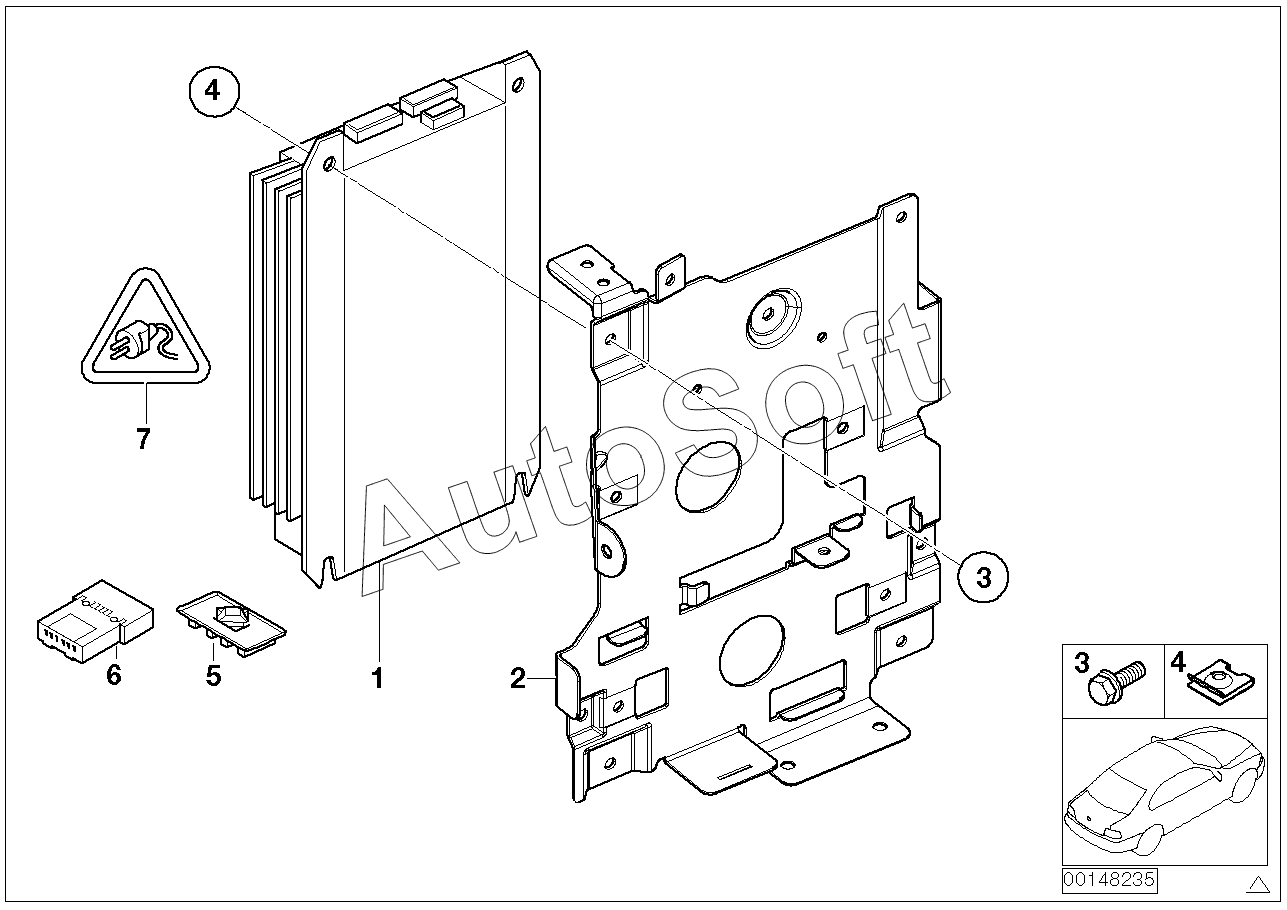 4
7
AutoSoft
3
6
5
1
2
3
4
00148235