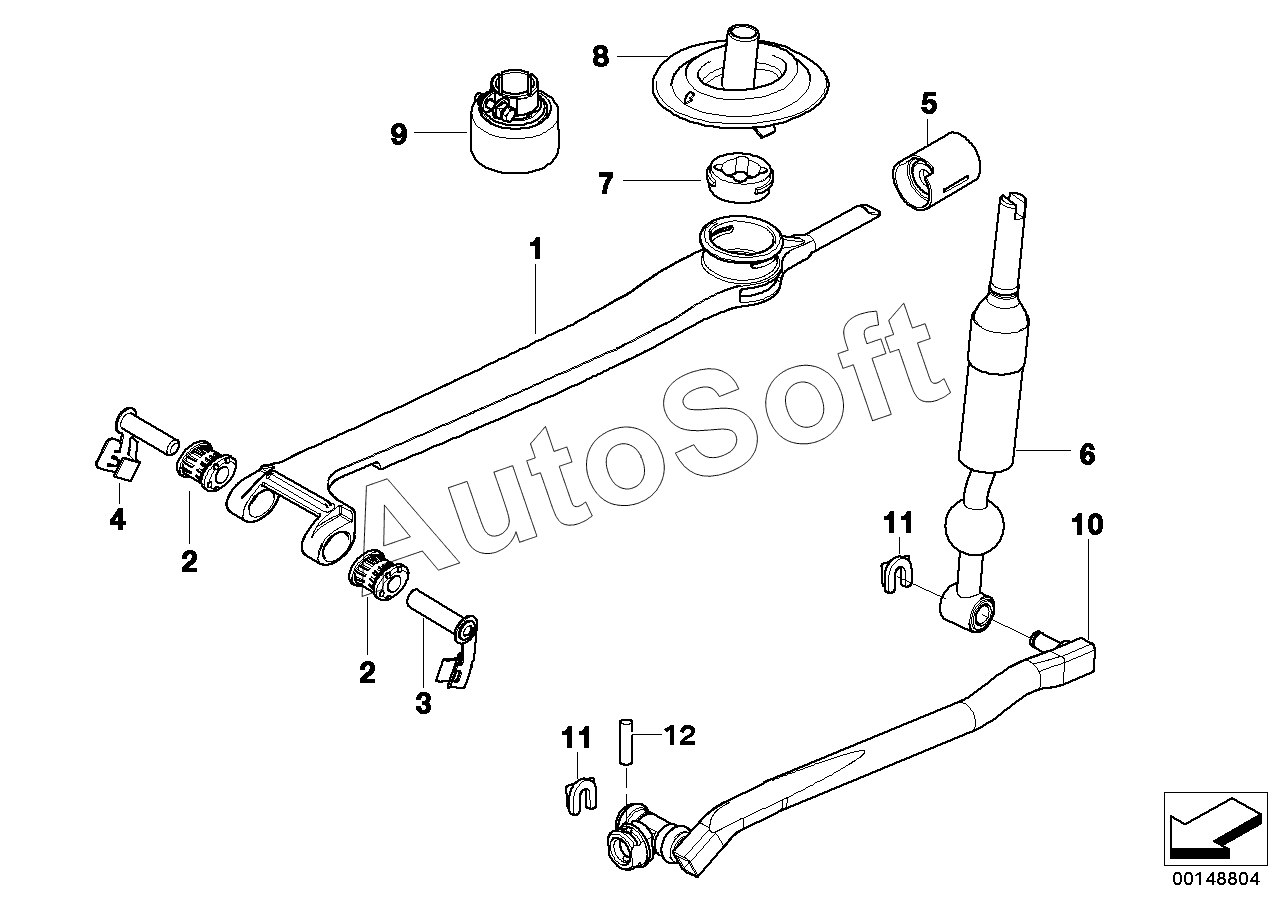 8
9
5
7
1
AutoSoft
6
4
2
11
10
2
3
11
12
00148804