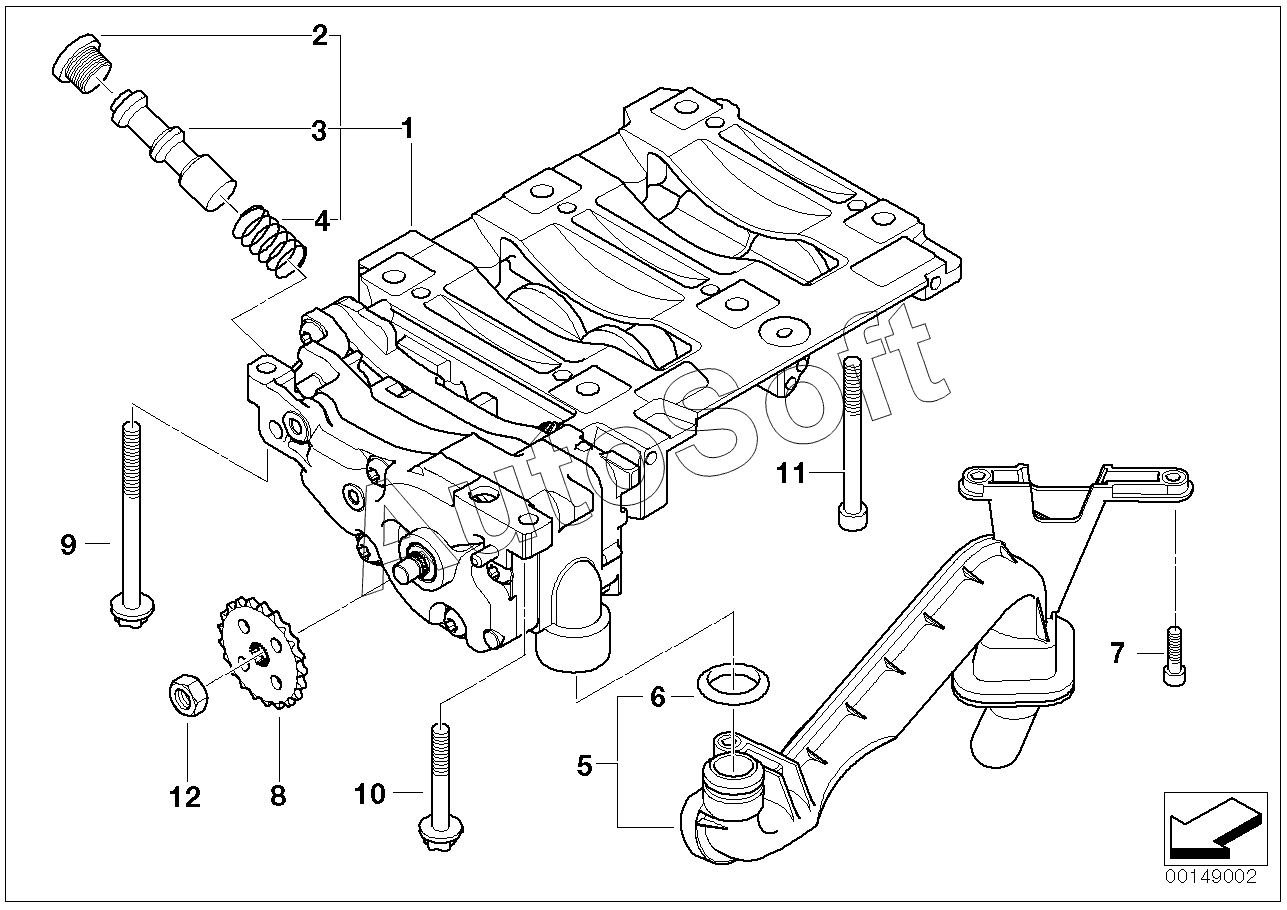 2
3
1
4
AutoSoft
11
9
7
6
5
12
8
10
00149002