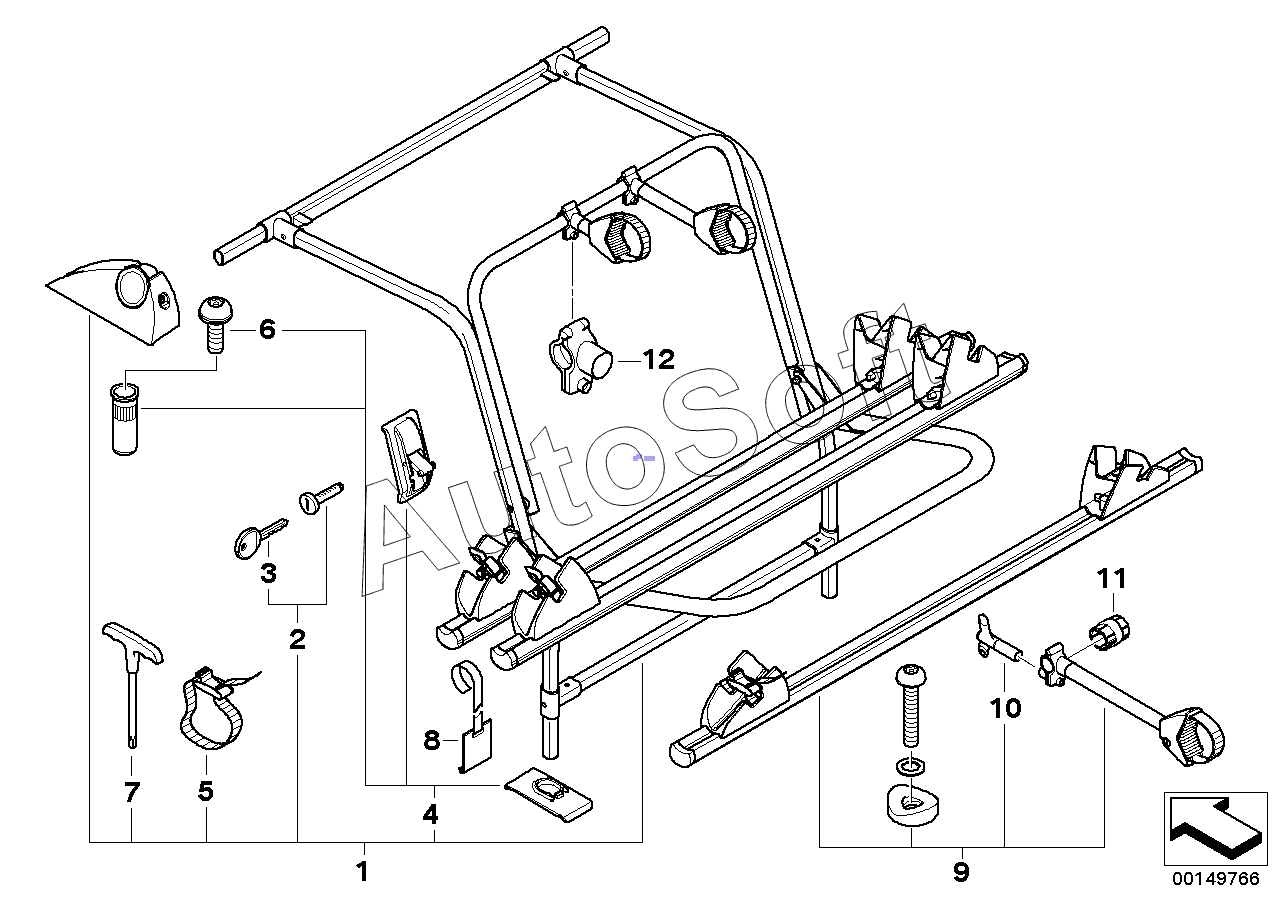 AutoSoft
6
12
3
2
11
10
8
7
5
4
1
9
00149766