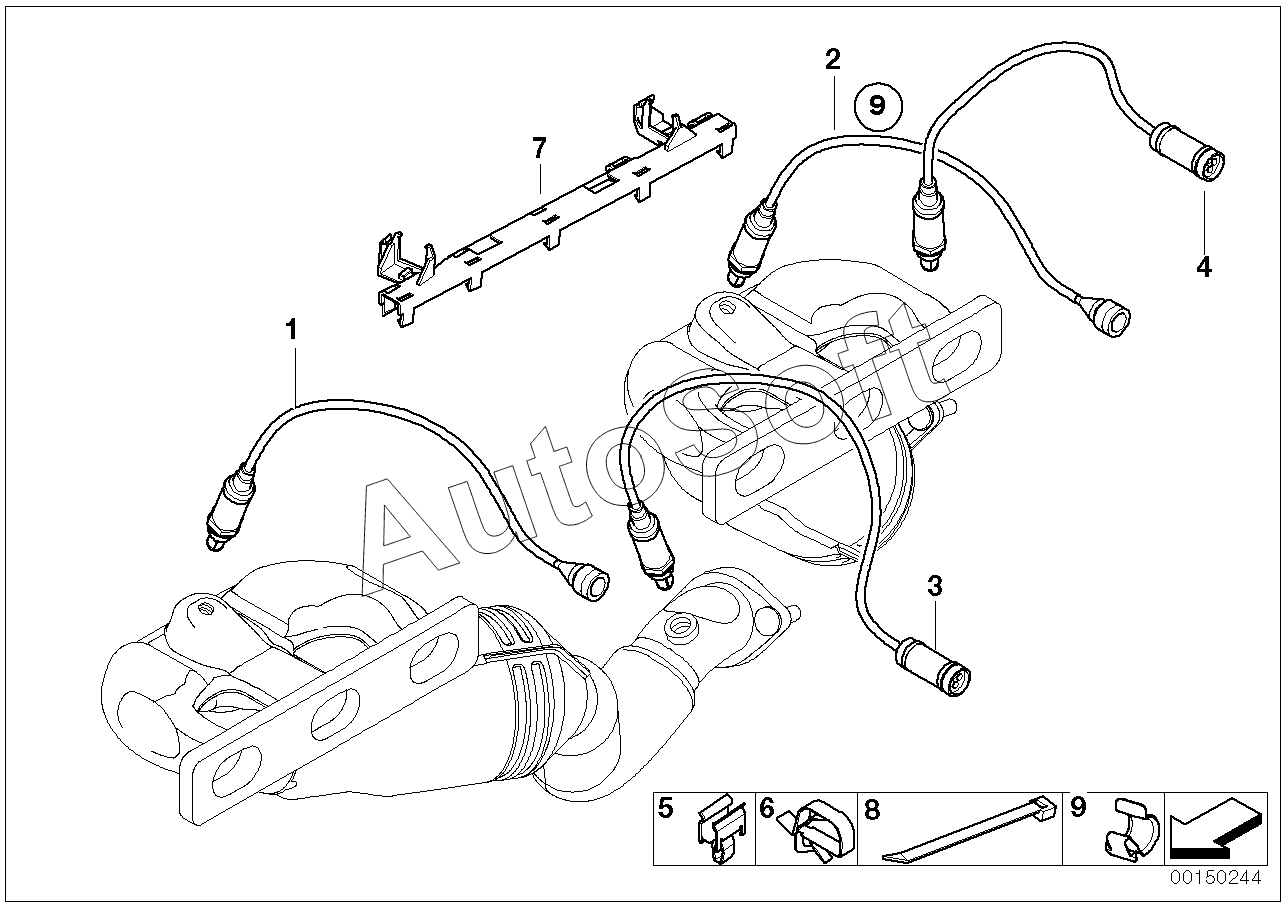 2
9
7
4
1
Autosoft
3
5
6
8
9
00150244