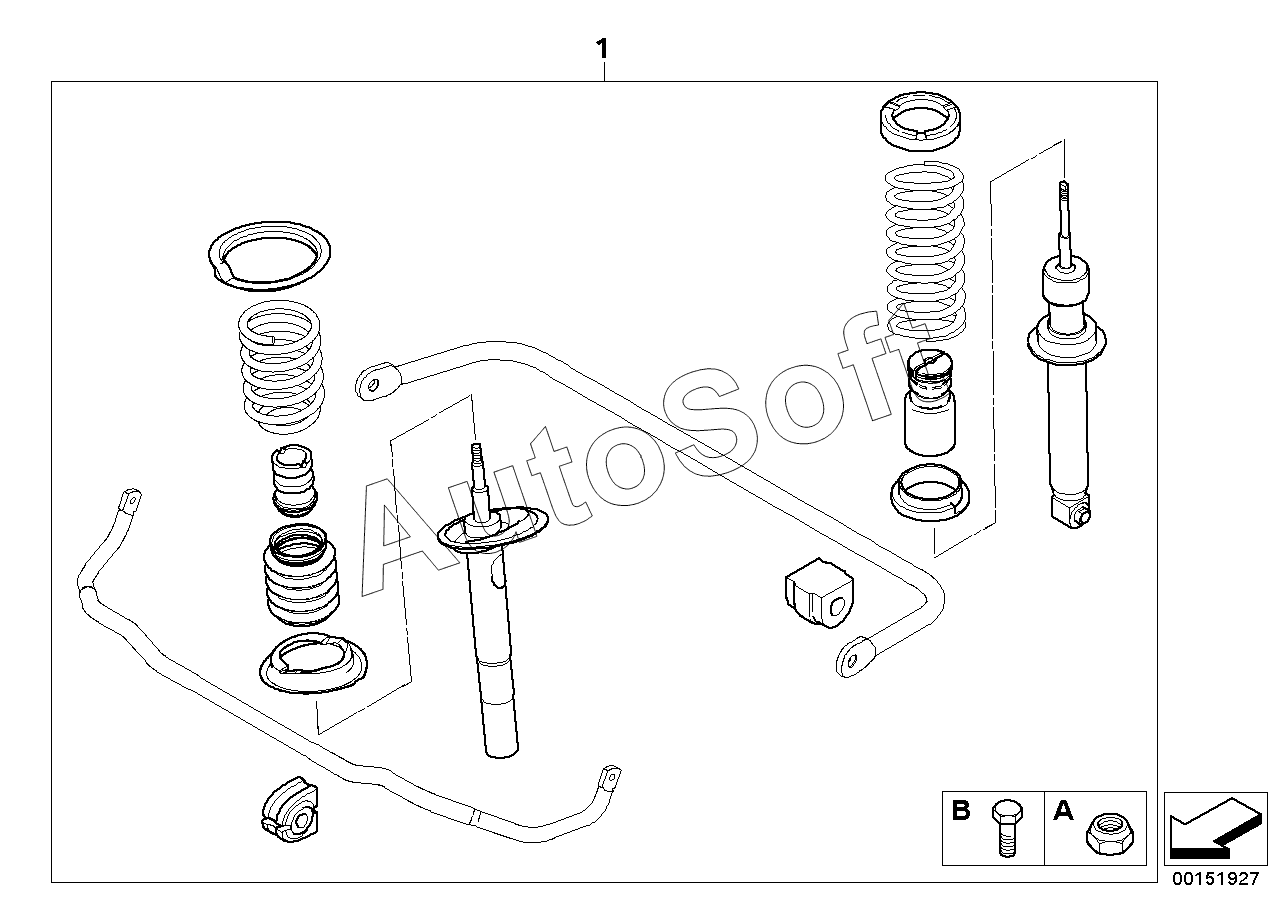 1

AutoSoft

B

A

00151927