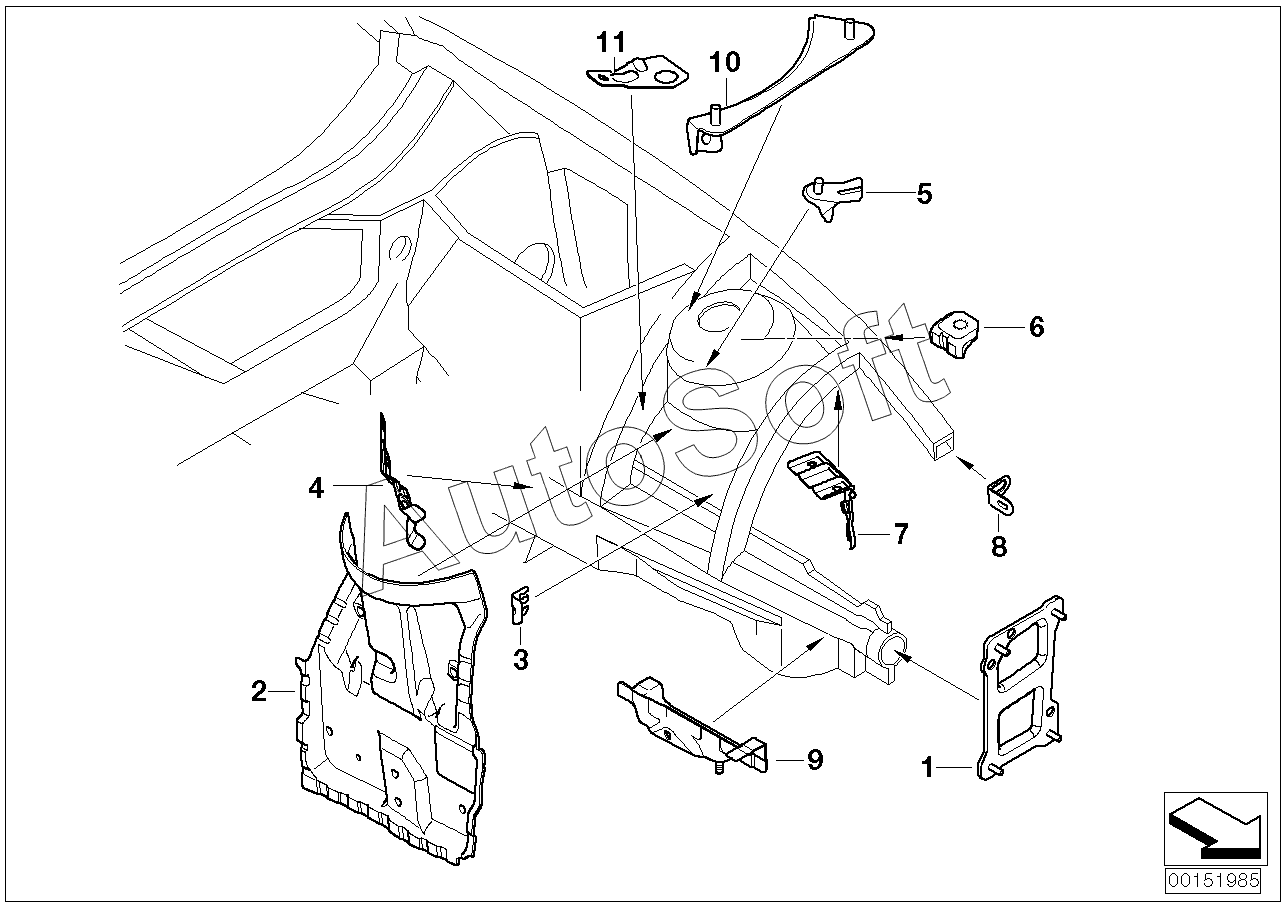 11
10
5
6
AutoSoft
4
7
8
3
2
9
1
00151985