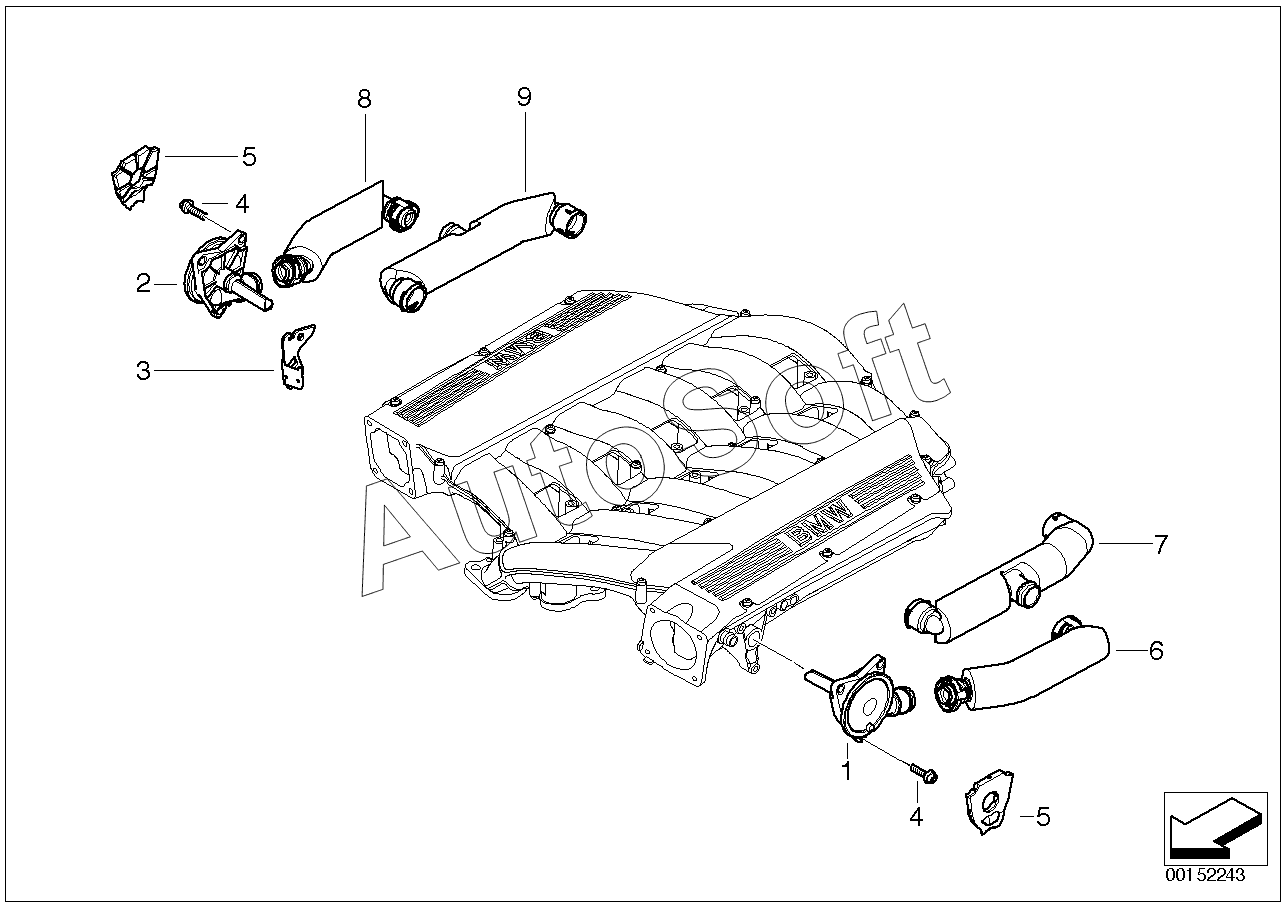 8
9
5
4
2
3
BMW
BMW
AutoSoft
7
6
1
4
5
00152243