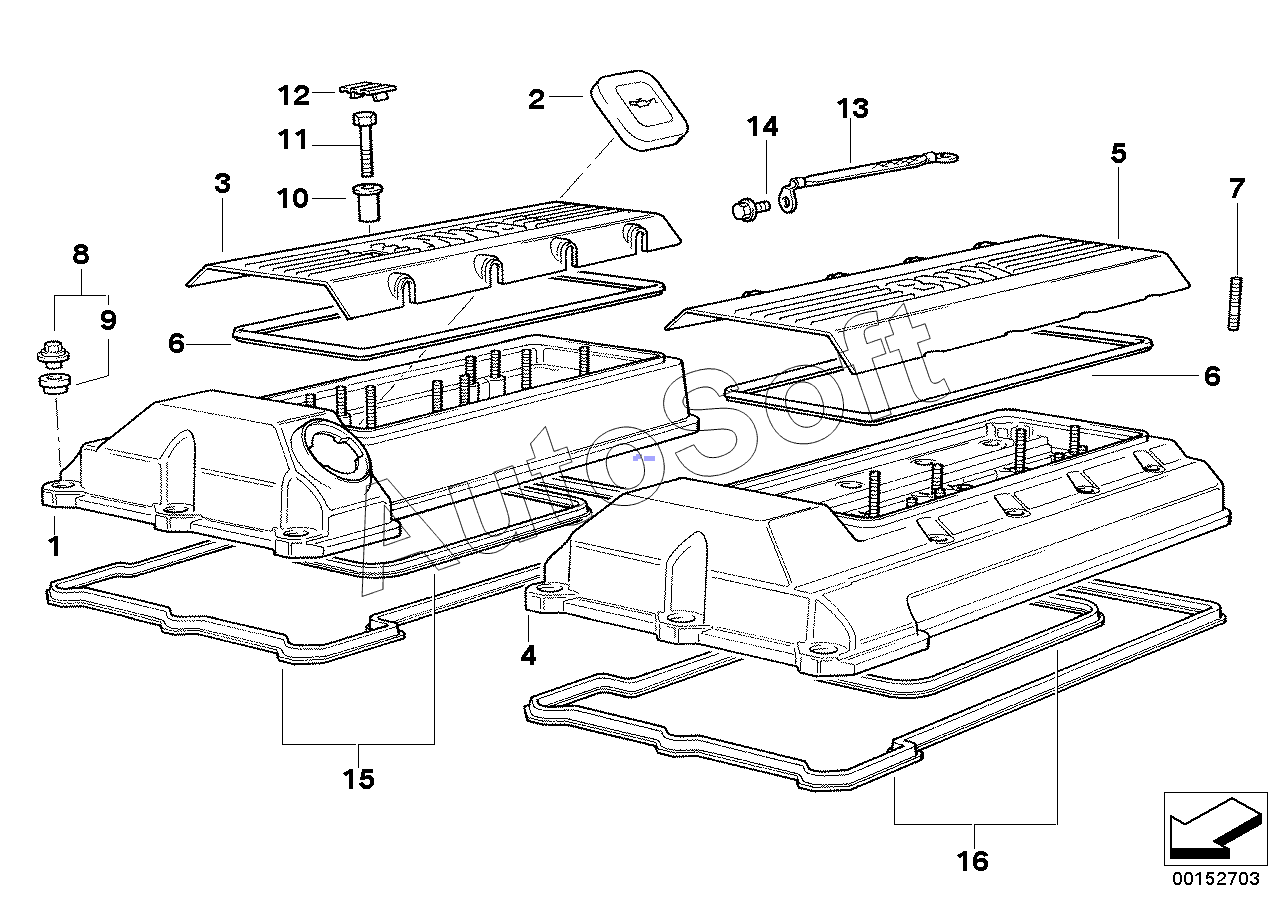 12
2
11
14
13
3
10
5
7
8
9
6
6
AutoSoft
1
4
15
16
00152703