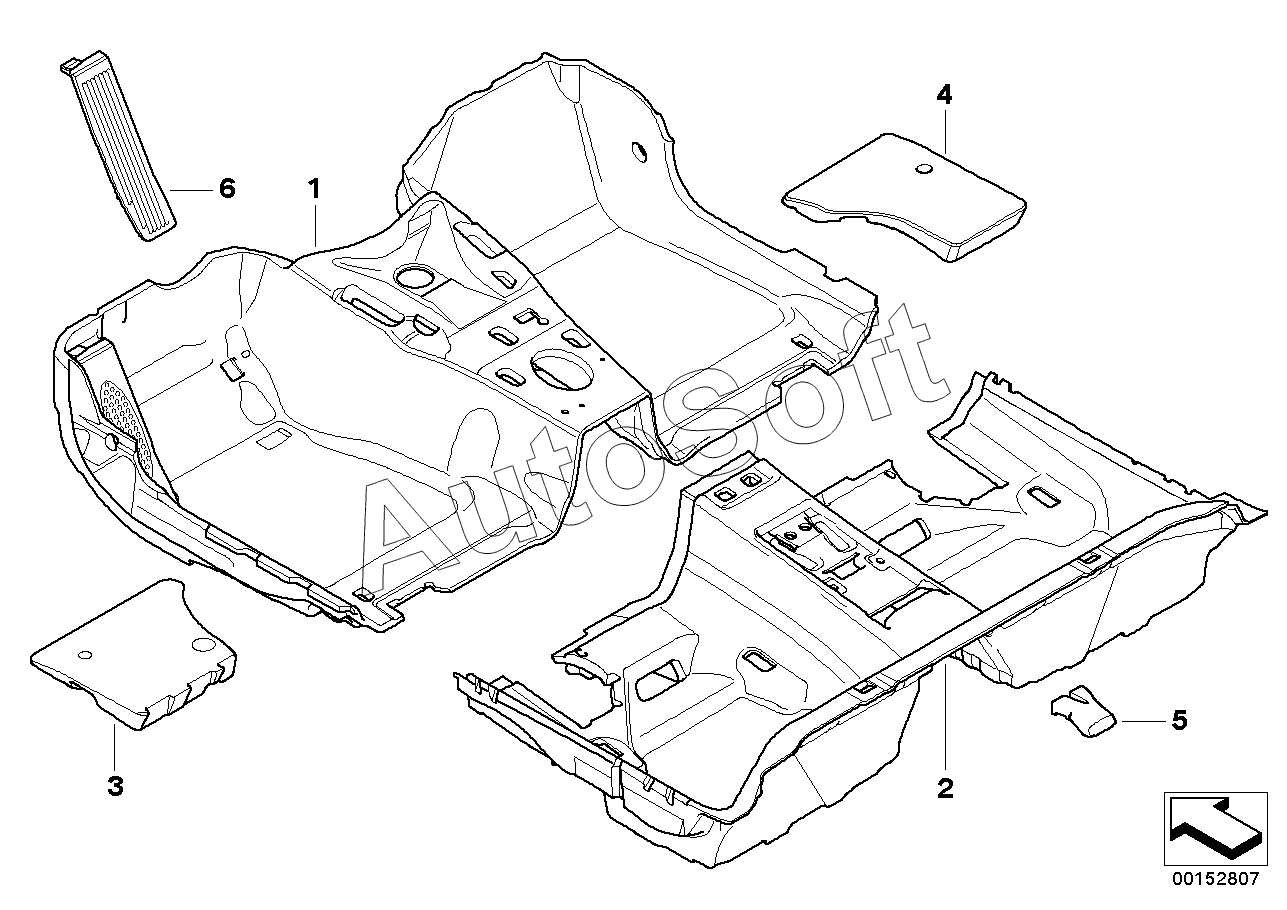 6
1
4
AutoSoft
3
2
5
00152807