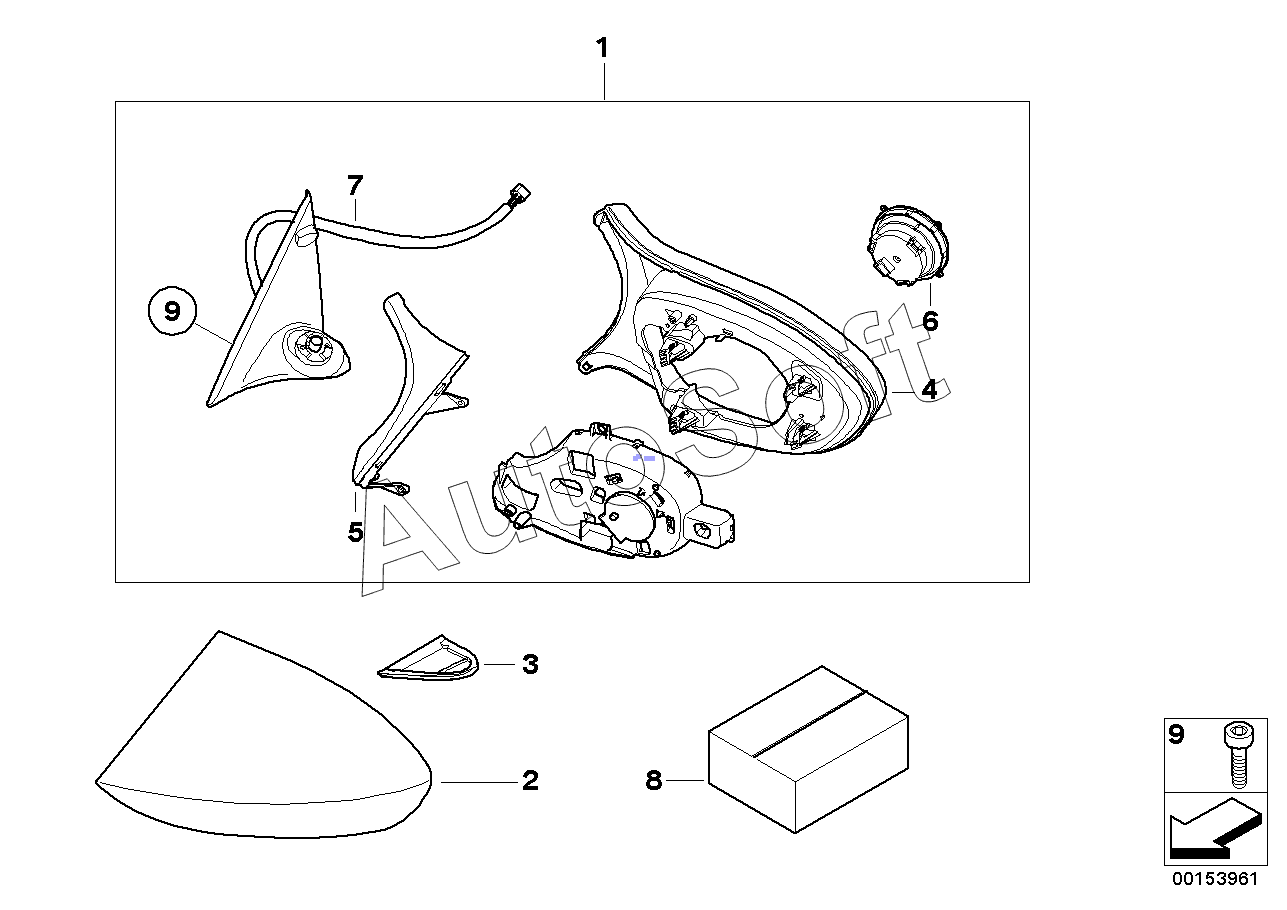 1
7
9
6
4
5
AutoSoft
3
2
8
9
00153961