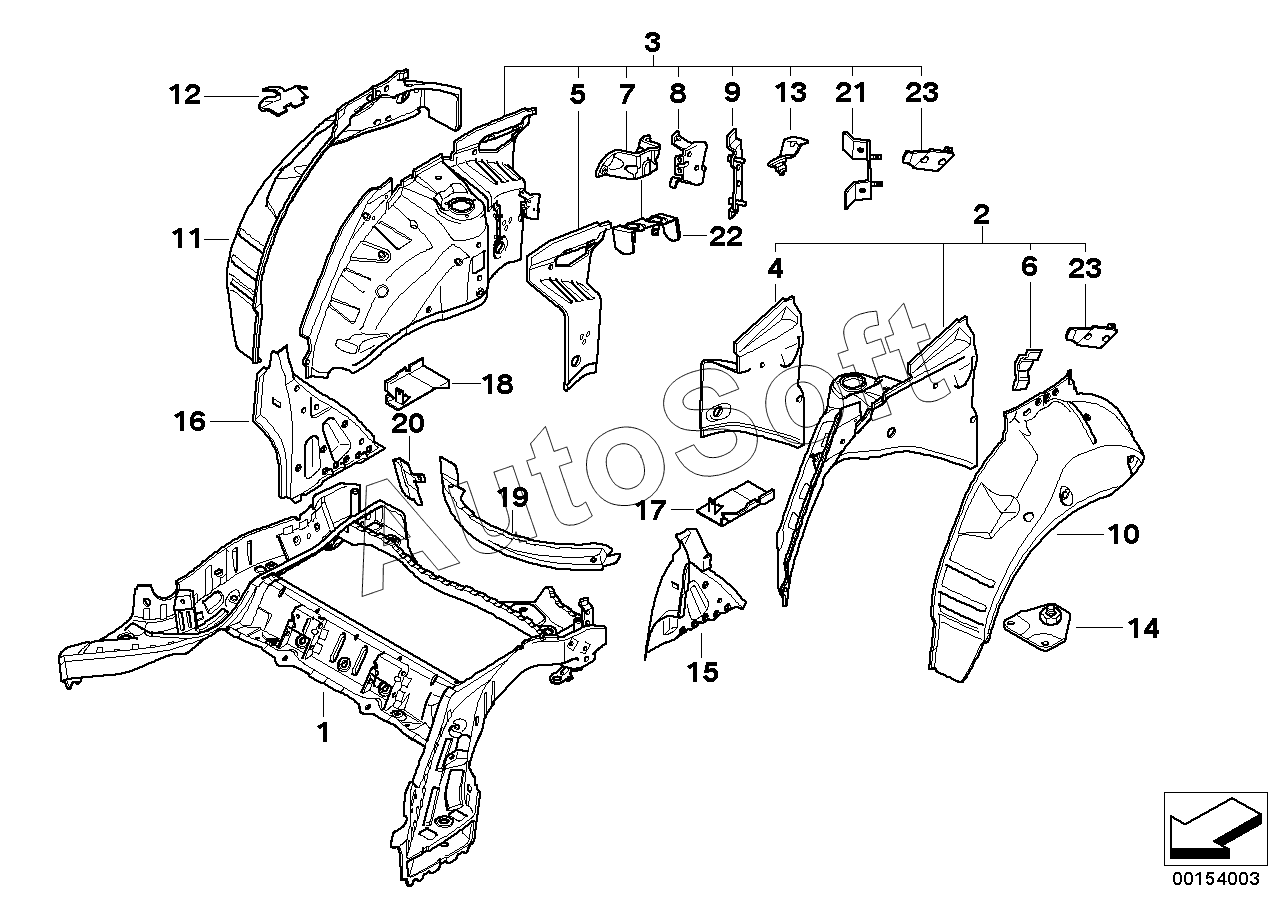 3
12
5
7
8
9
13
21
23
11
22
2
4
6
23
18
16
20
19
17
10
14
15
1
AutoSoft
00154003