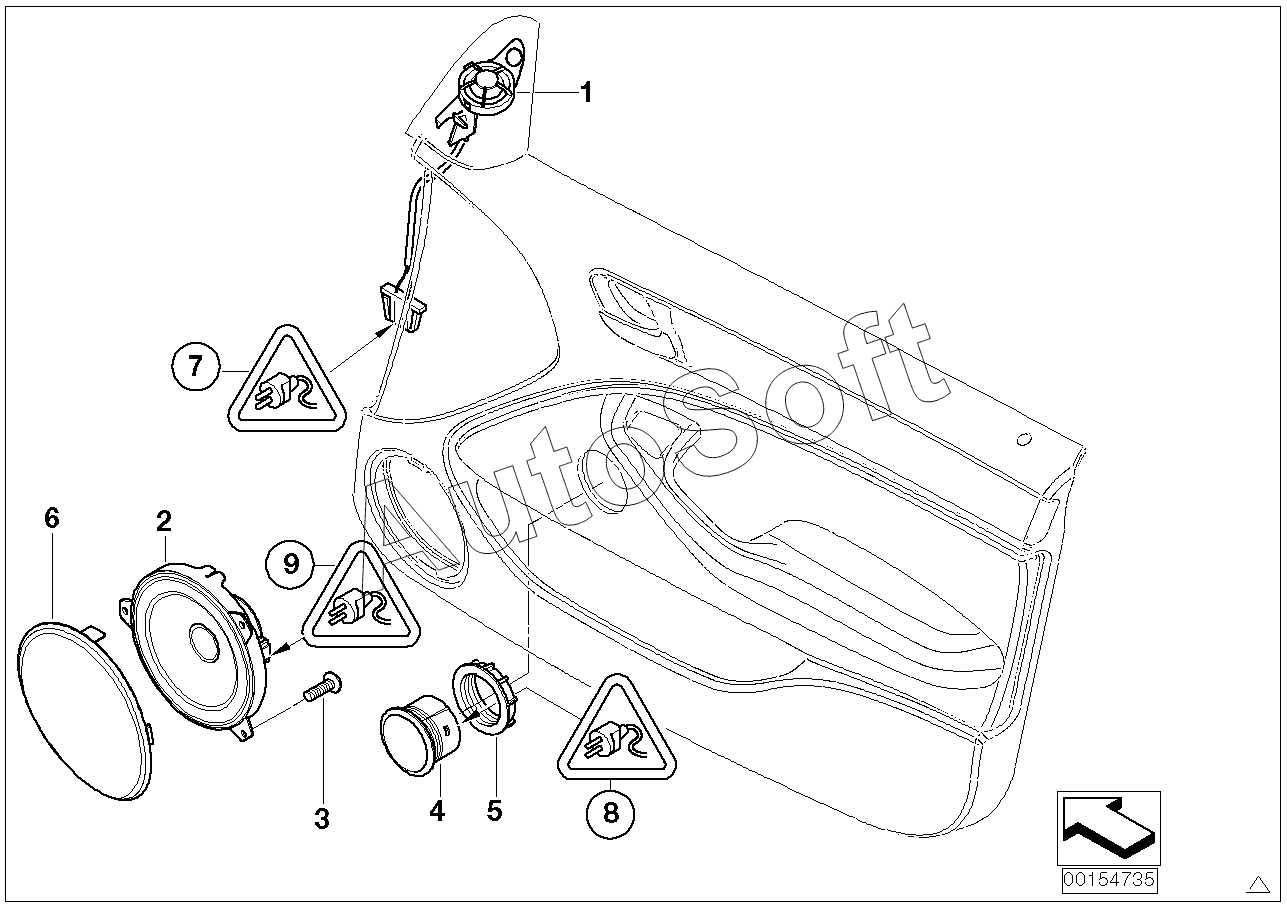 1
7
AutoSoft
6
2
9
3
4
5
8
00154735