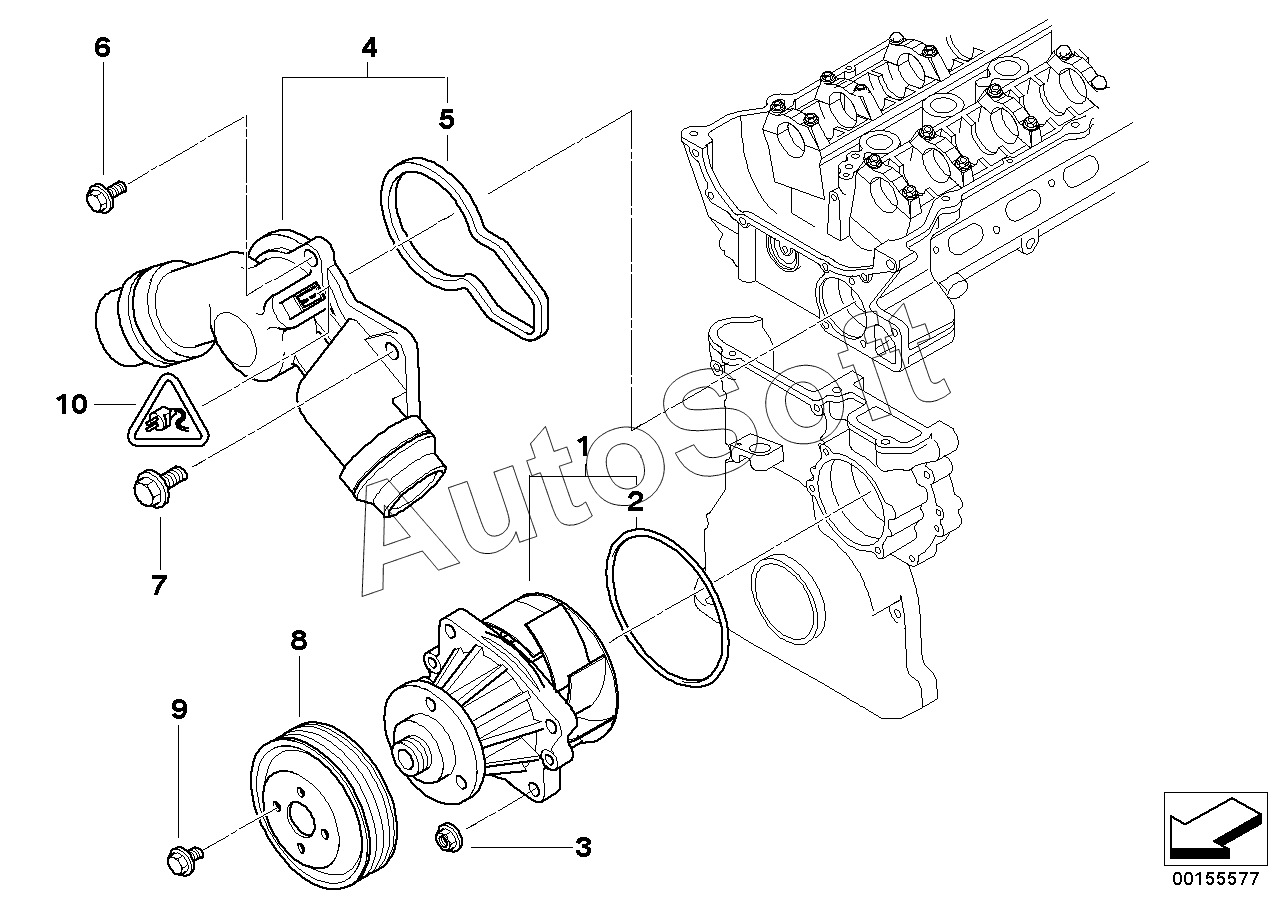 6
4
5
10
7
1
2
AutoSoft
8
9
3
00155577