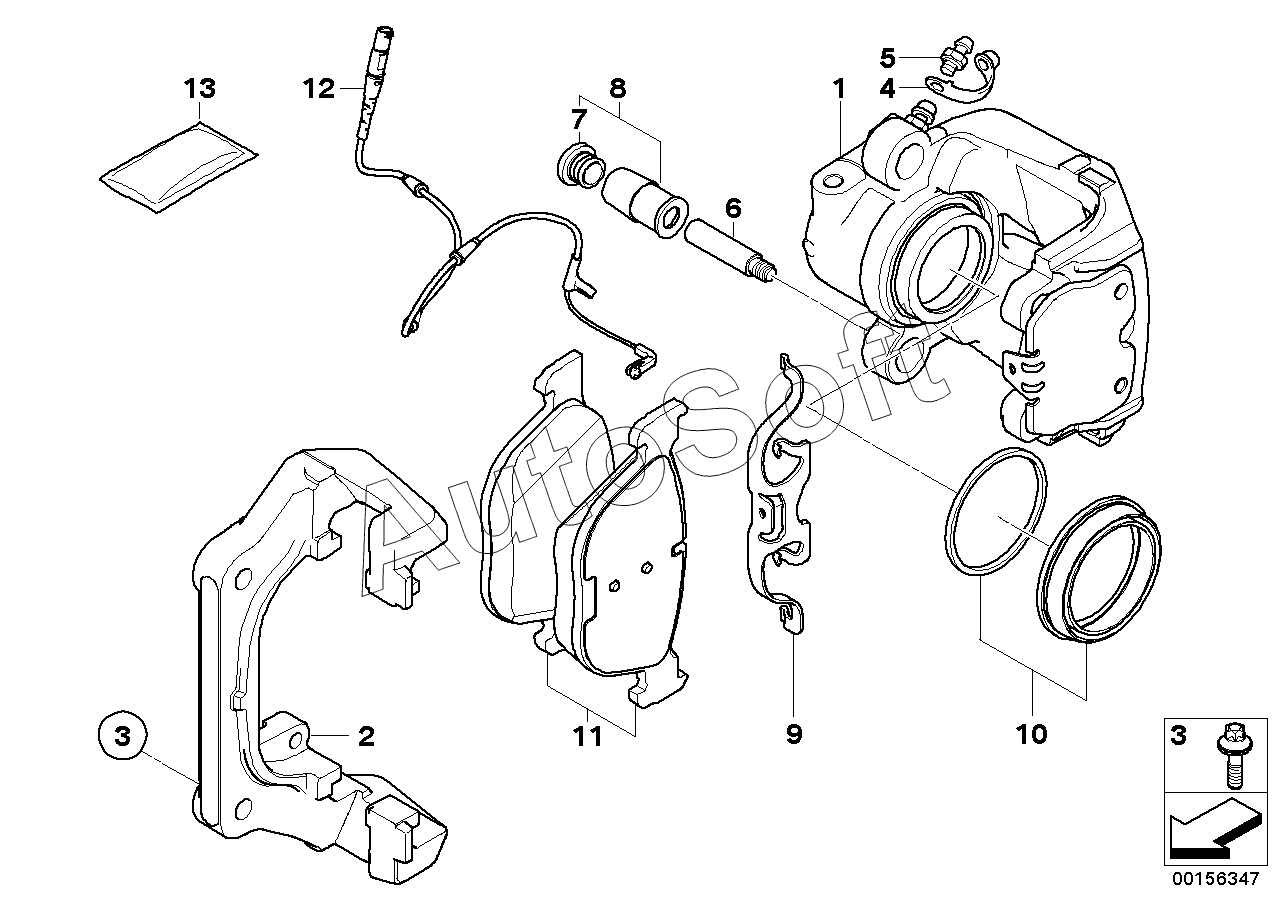 13
12
8
7
6
5
4
1
AutoSoft
3
2
11
9
10
3
00156347