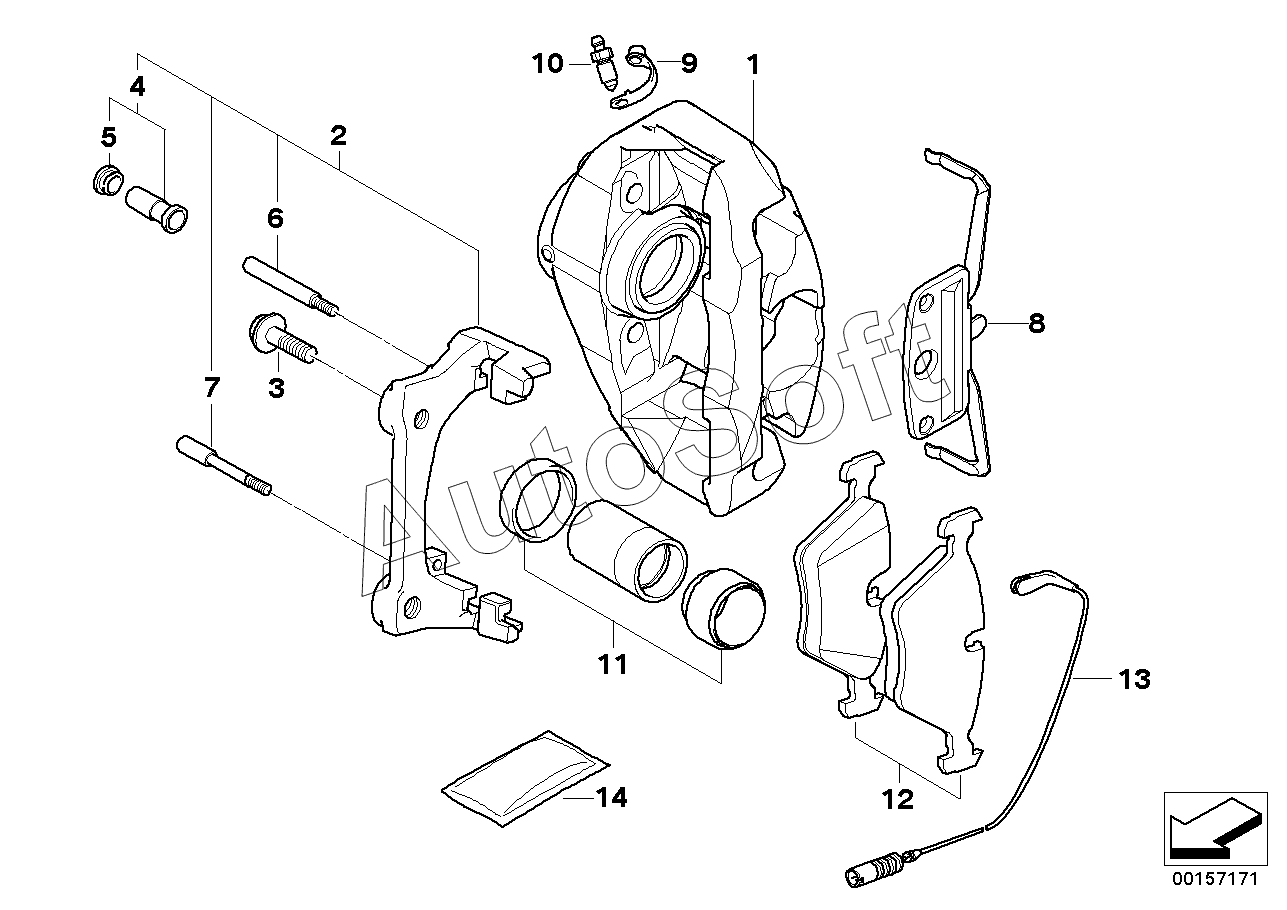 10
9
1
4
5
2
6
8
3
7
AutoSoft
11
13
12
14
00157171