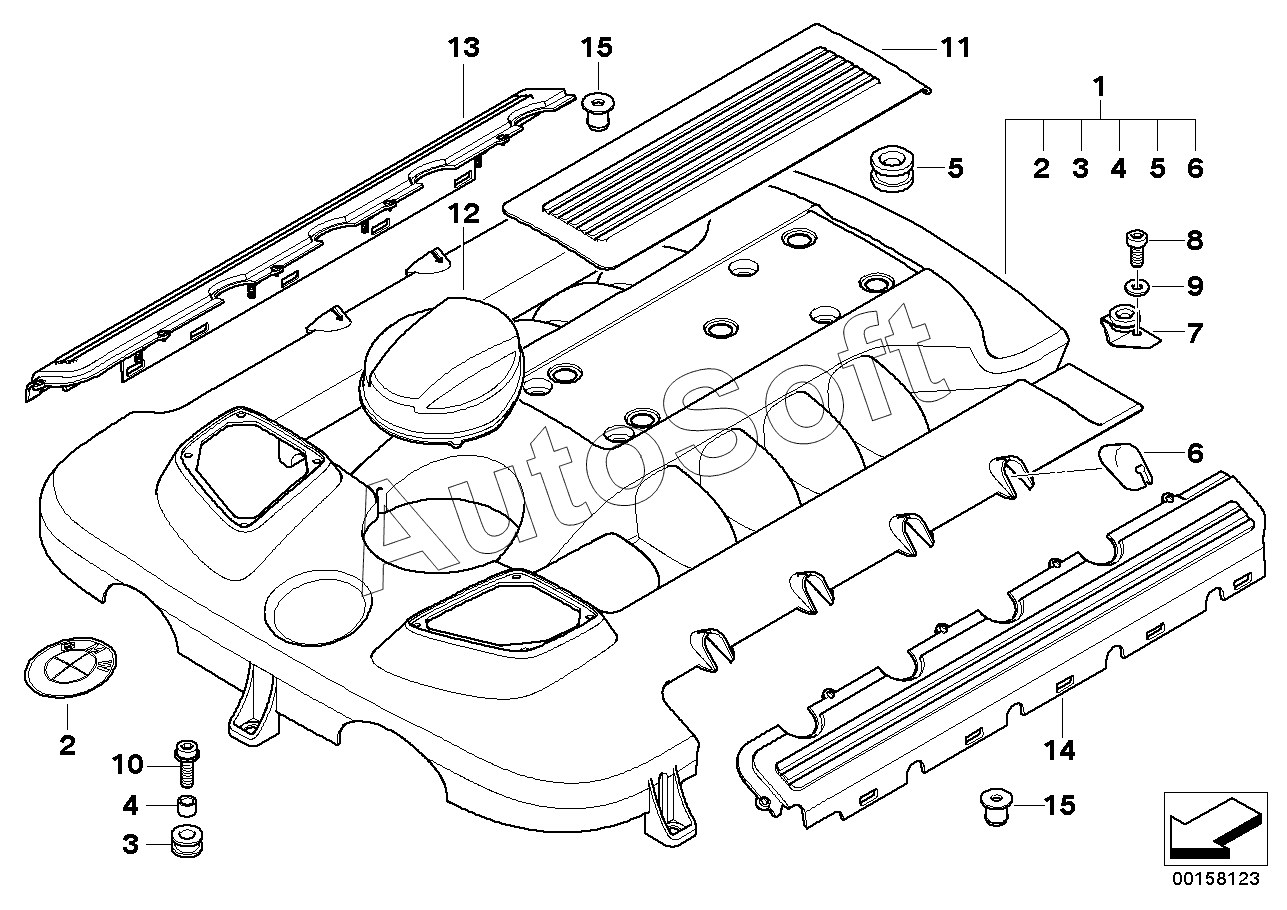 13
15
11
1
2
3
4
5
6
5
12
8
9
7
AutoSoft
6
2
10
4
3
14
15
00158123