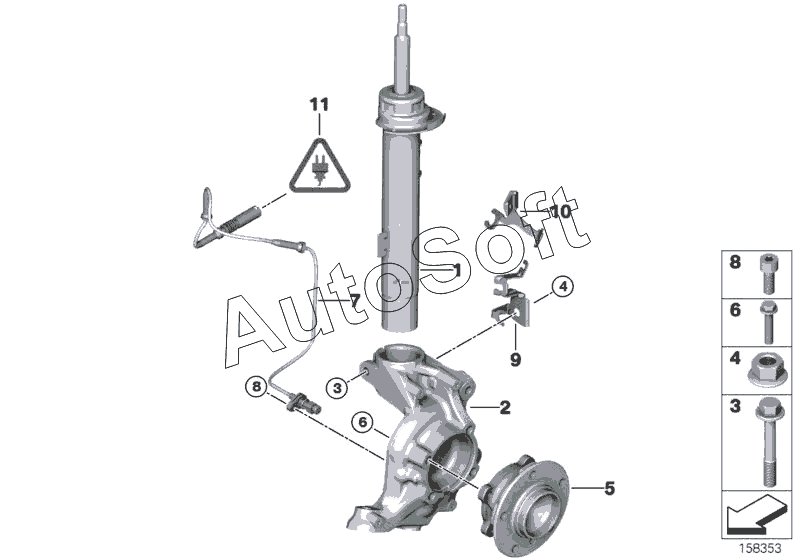 11
10
AutoSoft
1
7
4
9
3
8
2
6
5
8
6
4
3
158353