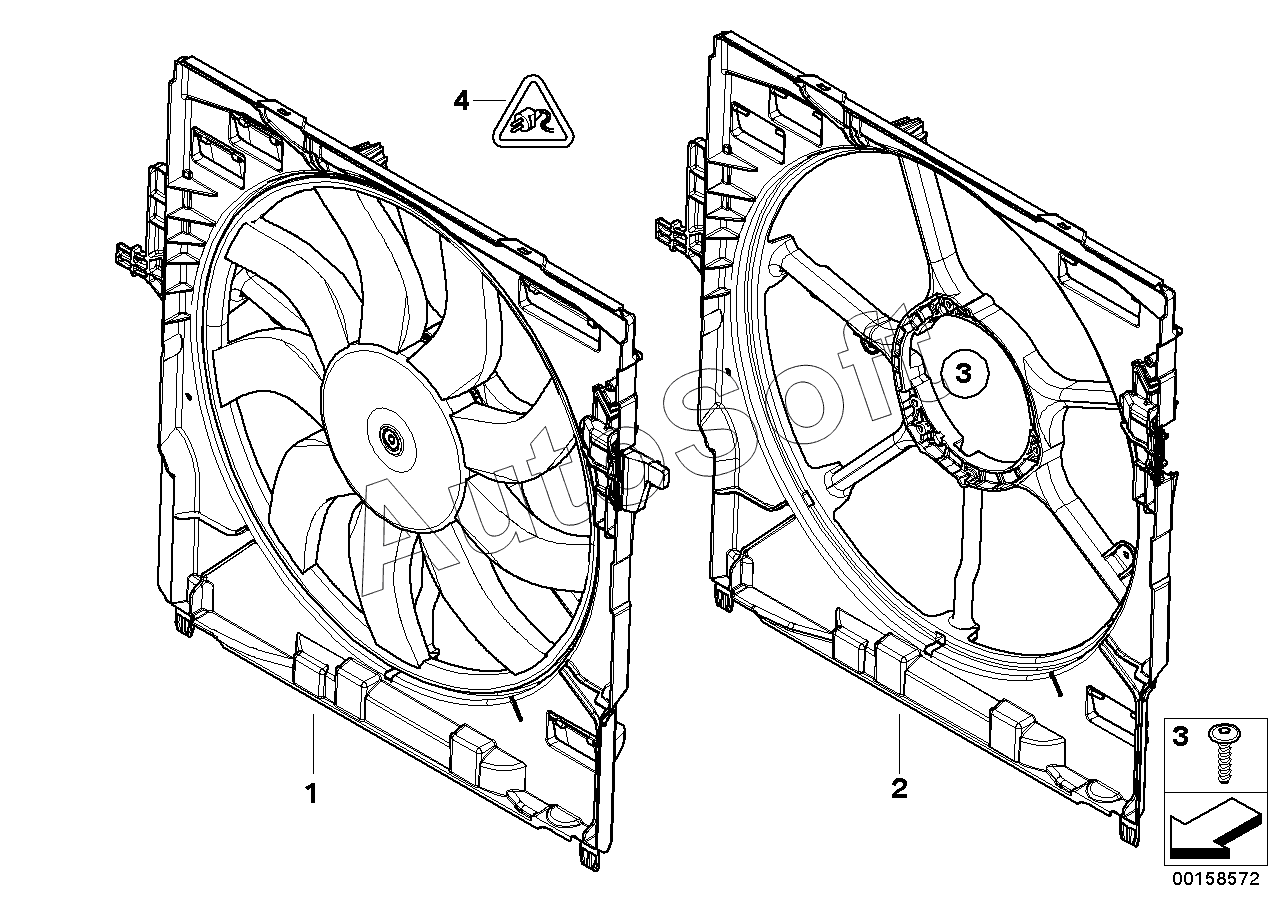 4

AutoSoft

3

1

2

3

00158572