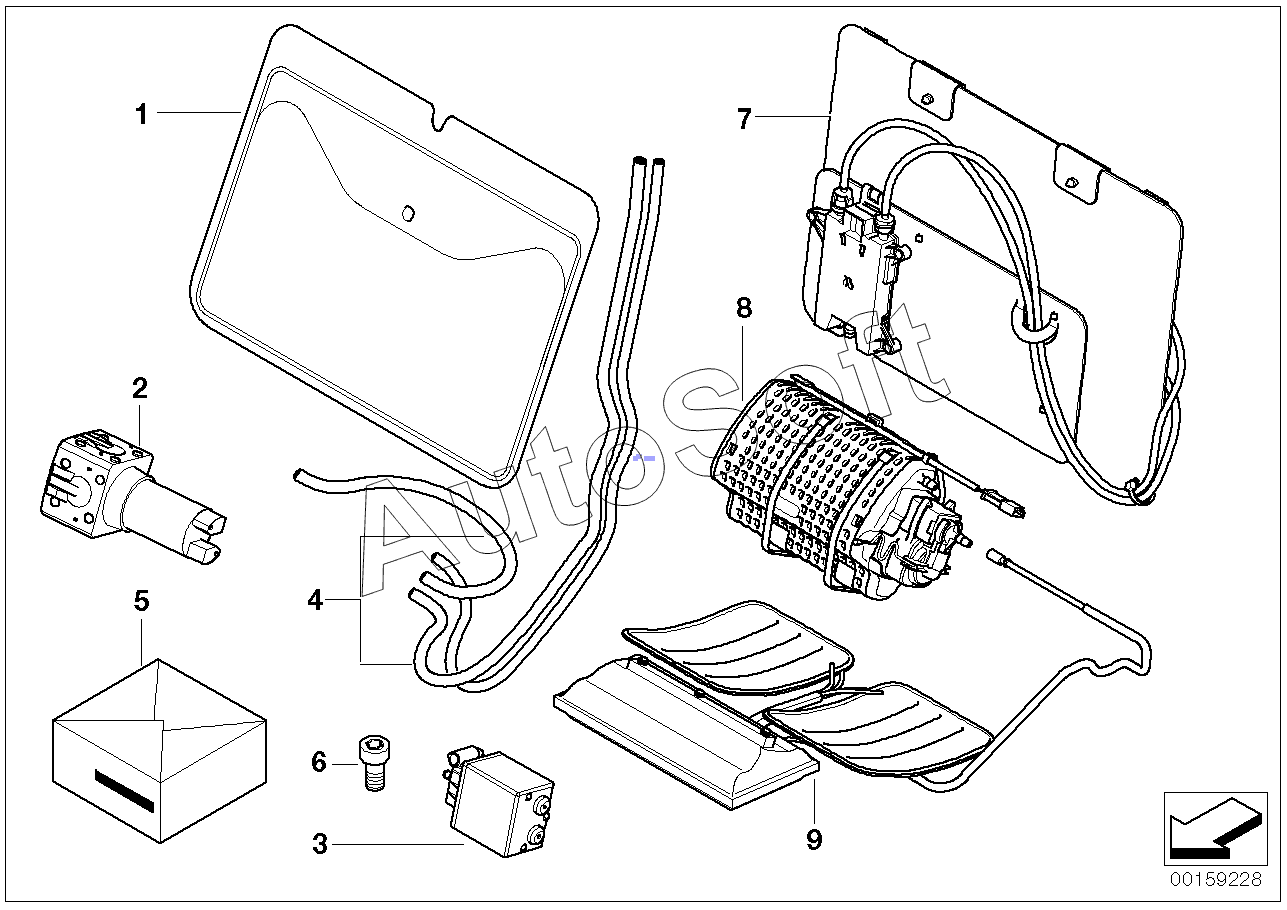 1
7
8
2
AutoSoft
4
5
6
3
9
00159228