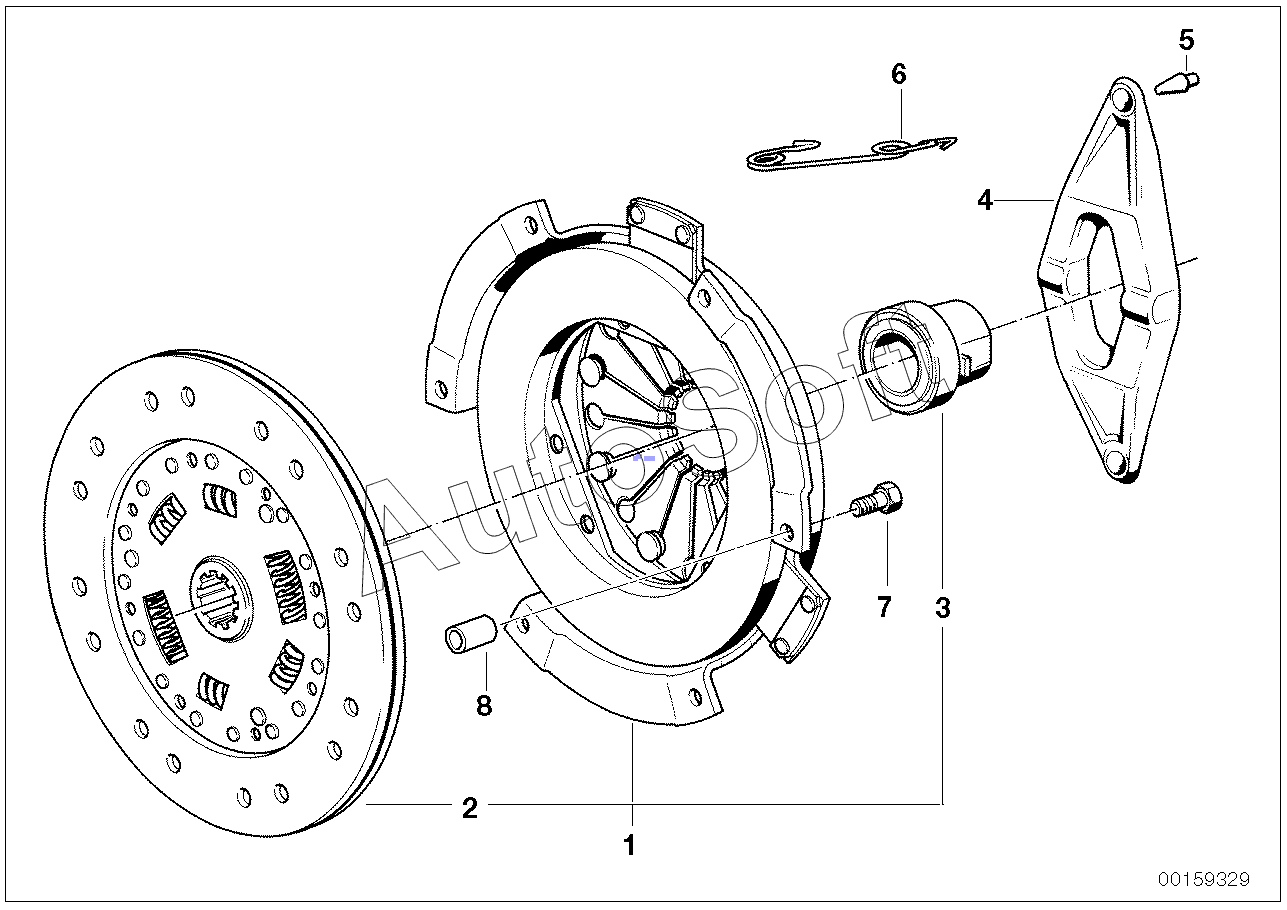 5
6
4
AutoSoft
7
3
8
2
1
00159329