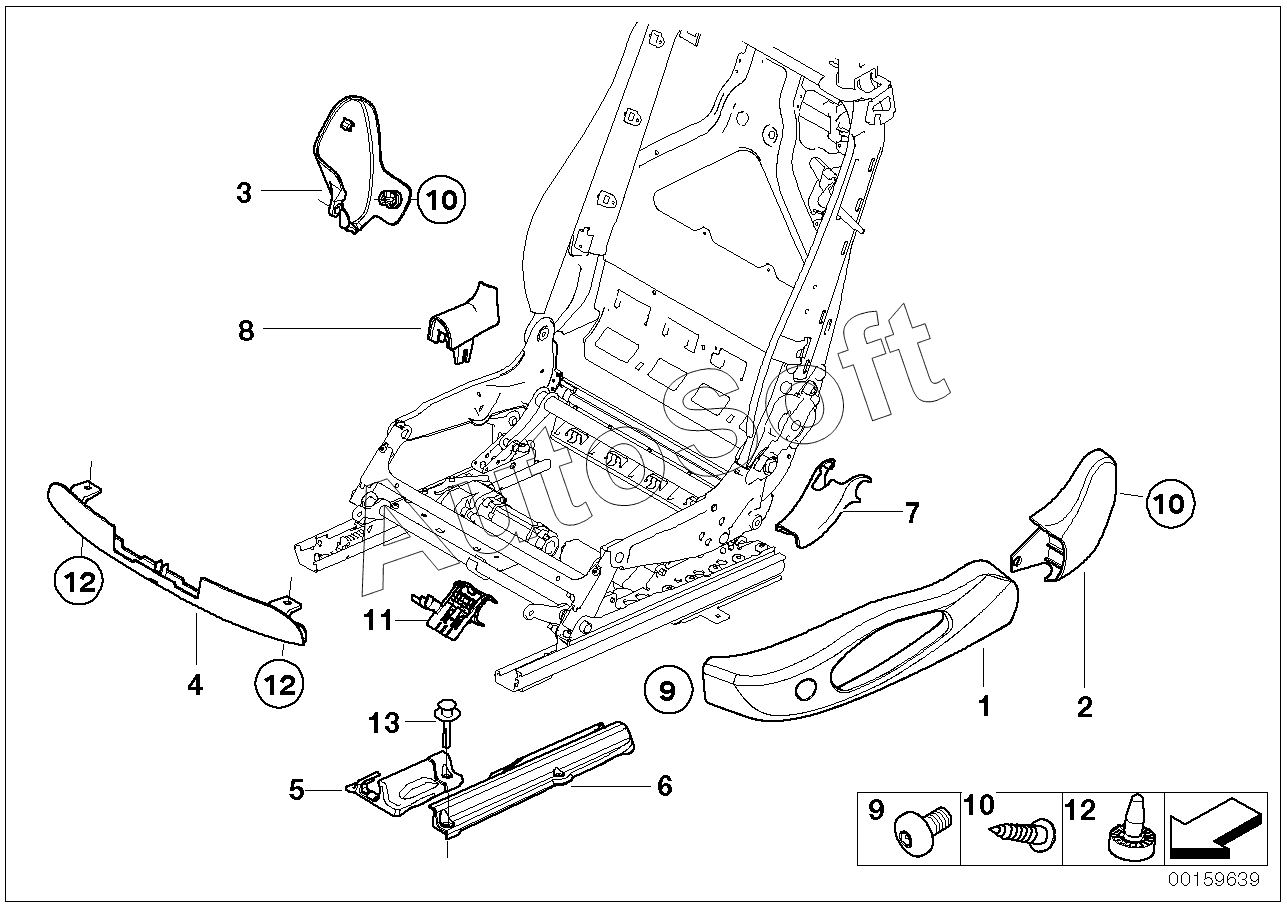 3
10
8
AutoSoft
7
10
12
11
4
12
9
1
2
13
5
6
9
10
12
00159639