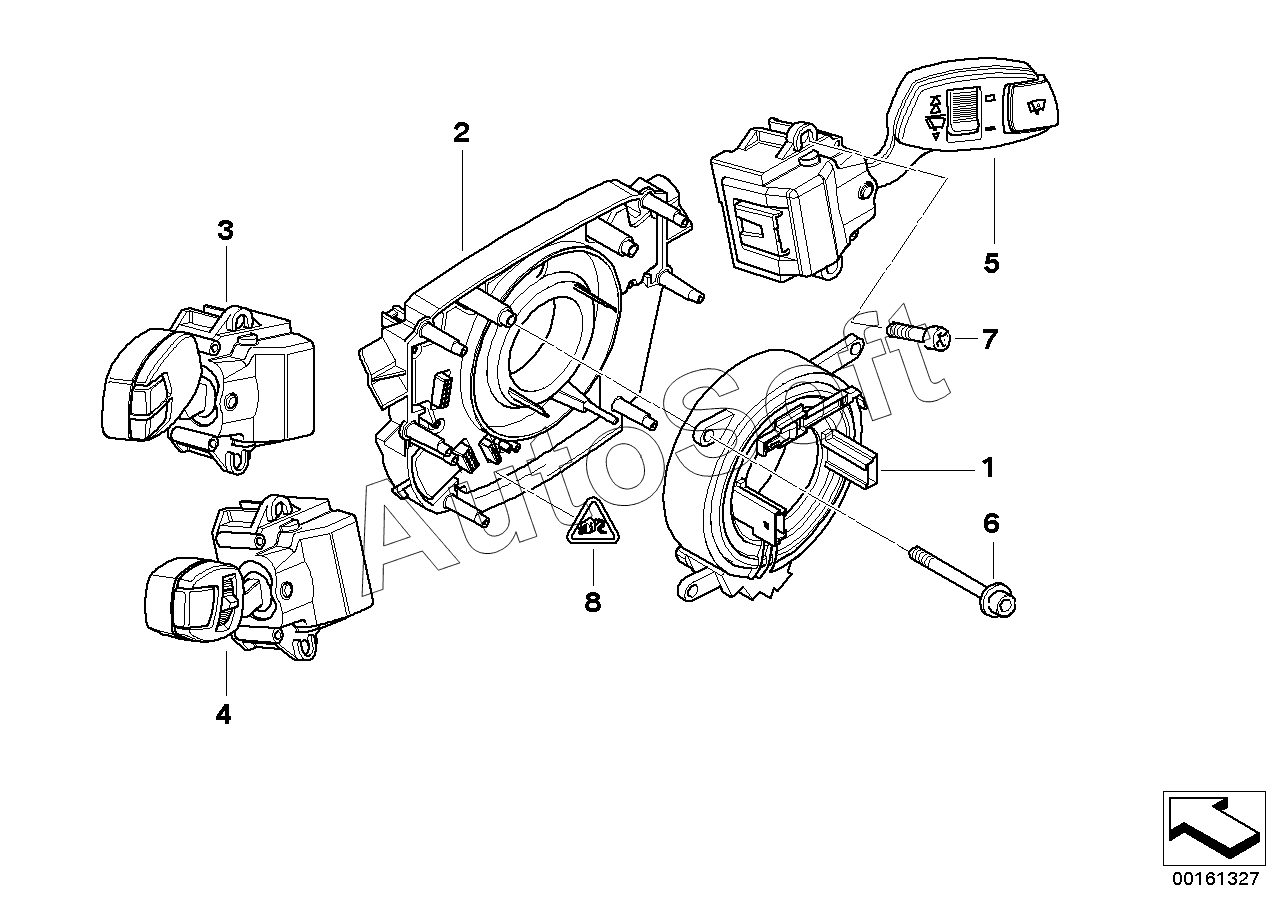 2
3
5
7
1
6
8
4
AutoSoft
00161327