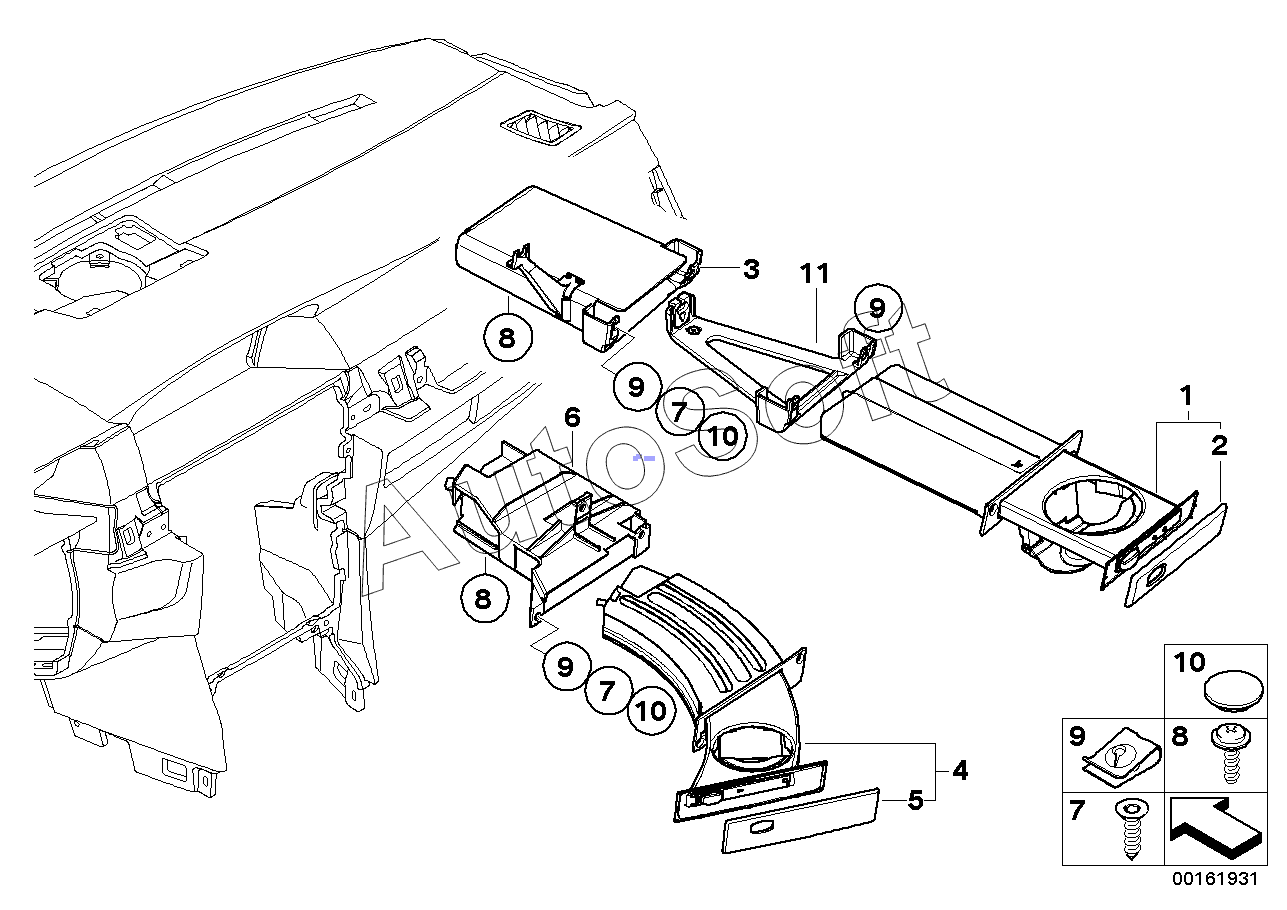 3
11
9
8
9
7
10
1
2
6
Autosoft
8
9
7
10
4
5
10
9
8
7
00161931