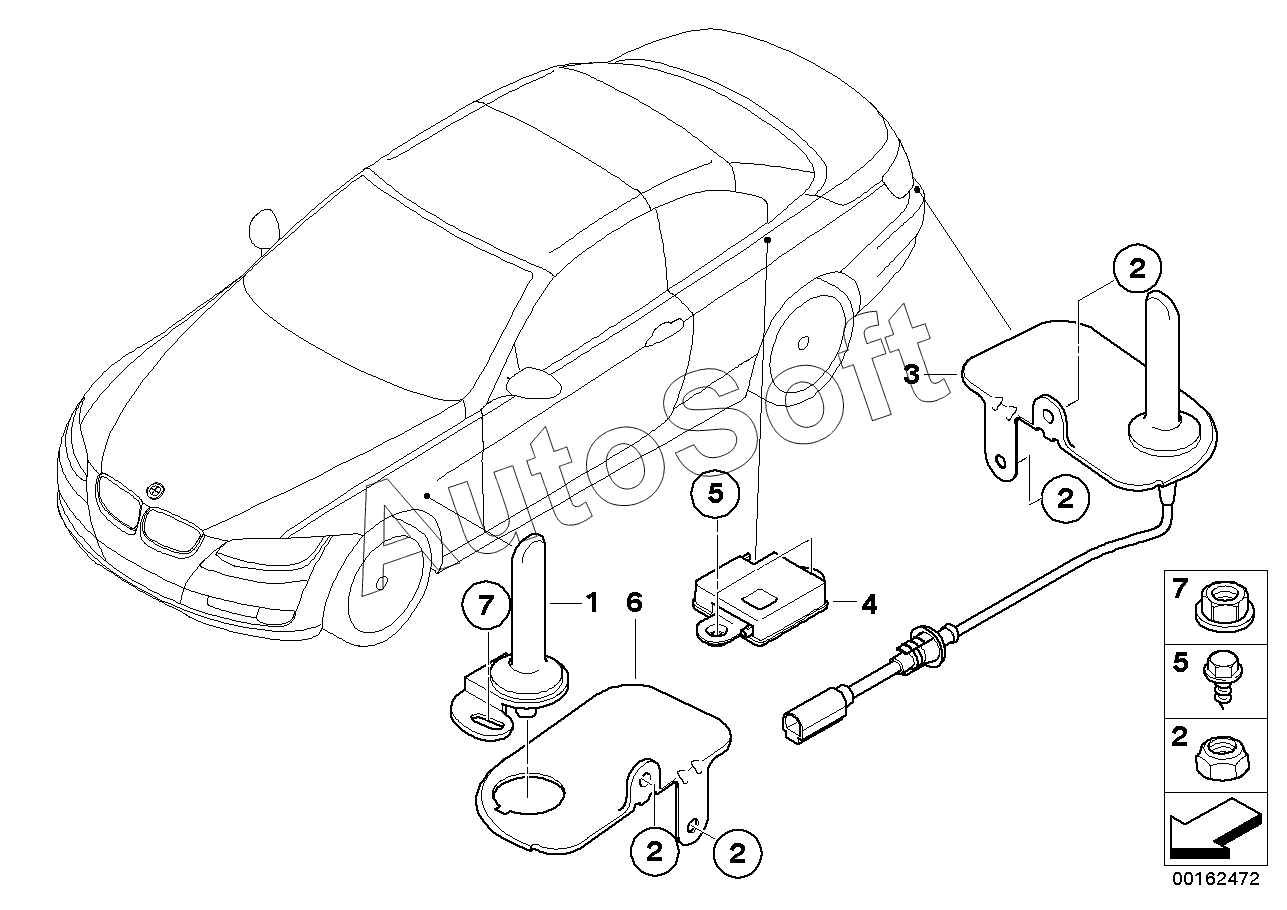 AutoSoft

2
3
2
5
4
7
1
6
2
2
7
5
2
00162472