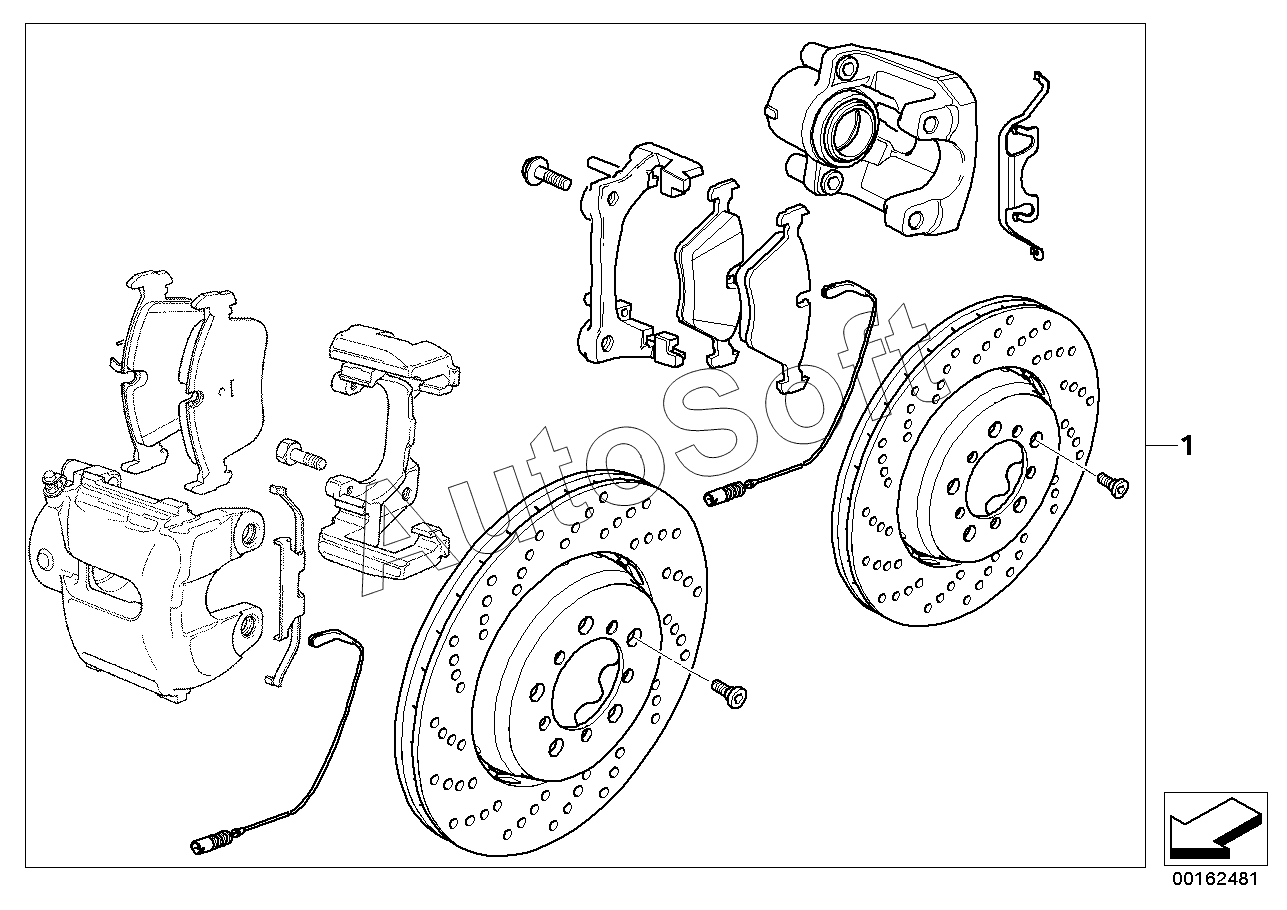 AutoSoft

1

00162481