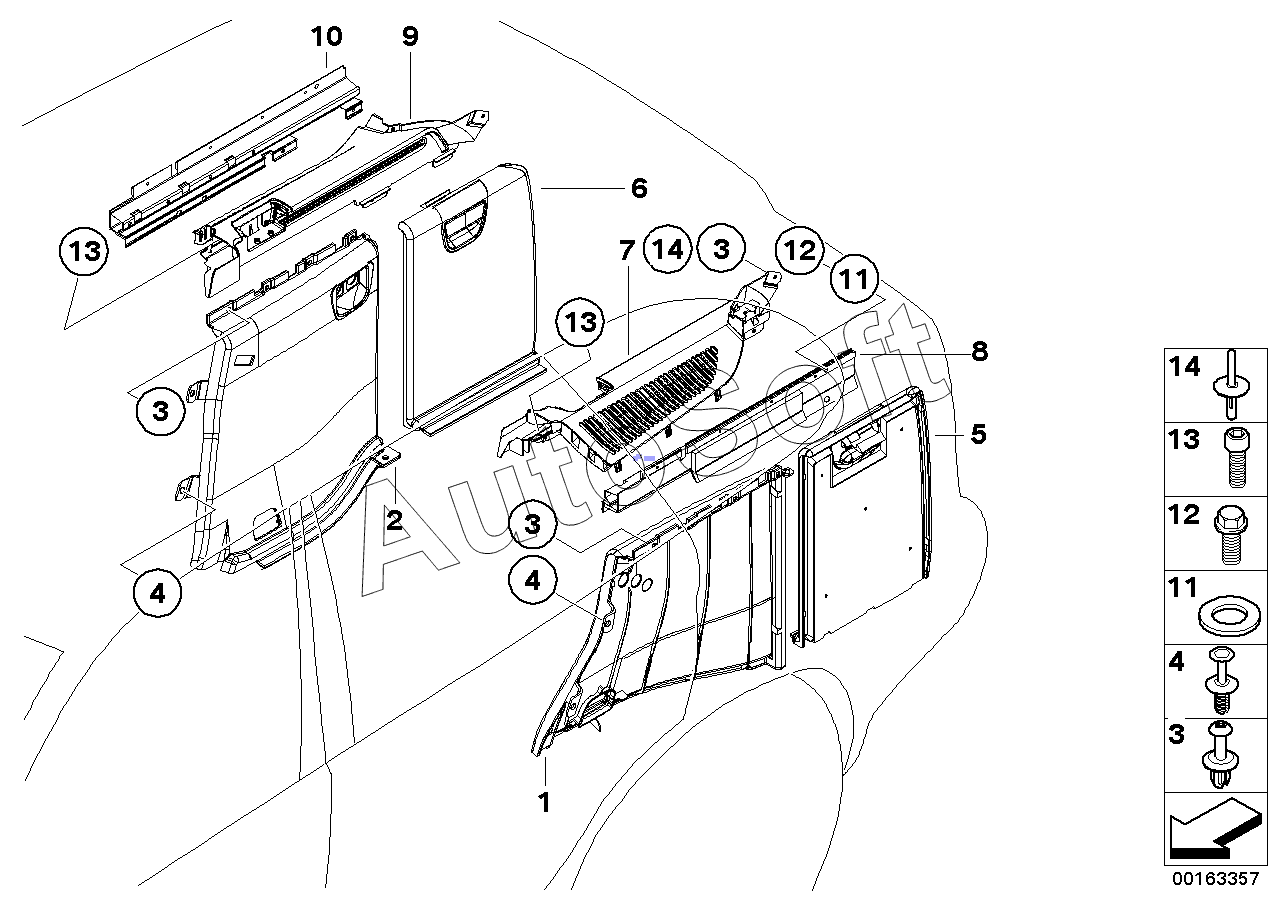 10
9
6
13
7
14
3
12
11
13
8
3
5
2
3
4
4
1
AutoSoft
14
13
12
11
4
3
00163357