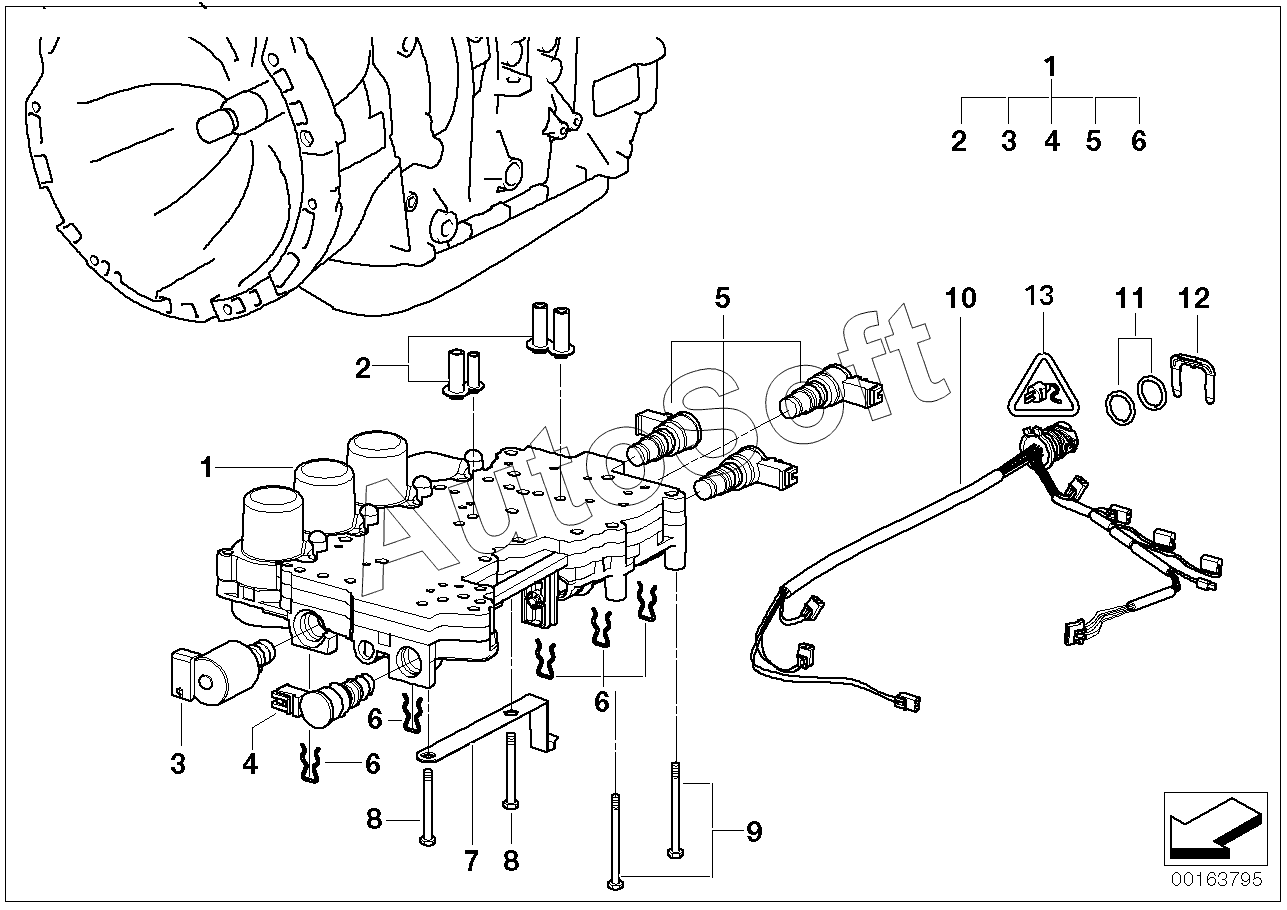 1
2 3 4 5 6

5
10
13
11
12
2
1
AutoSoft
3
4
6
6
6
8
7
8
9
00163795