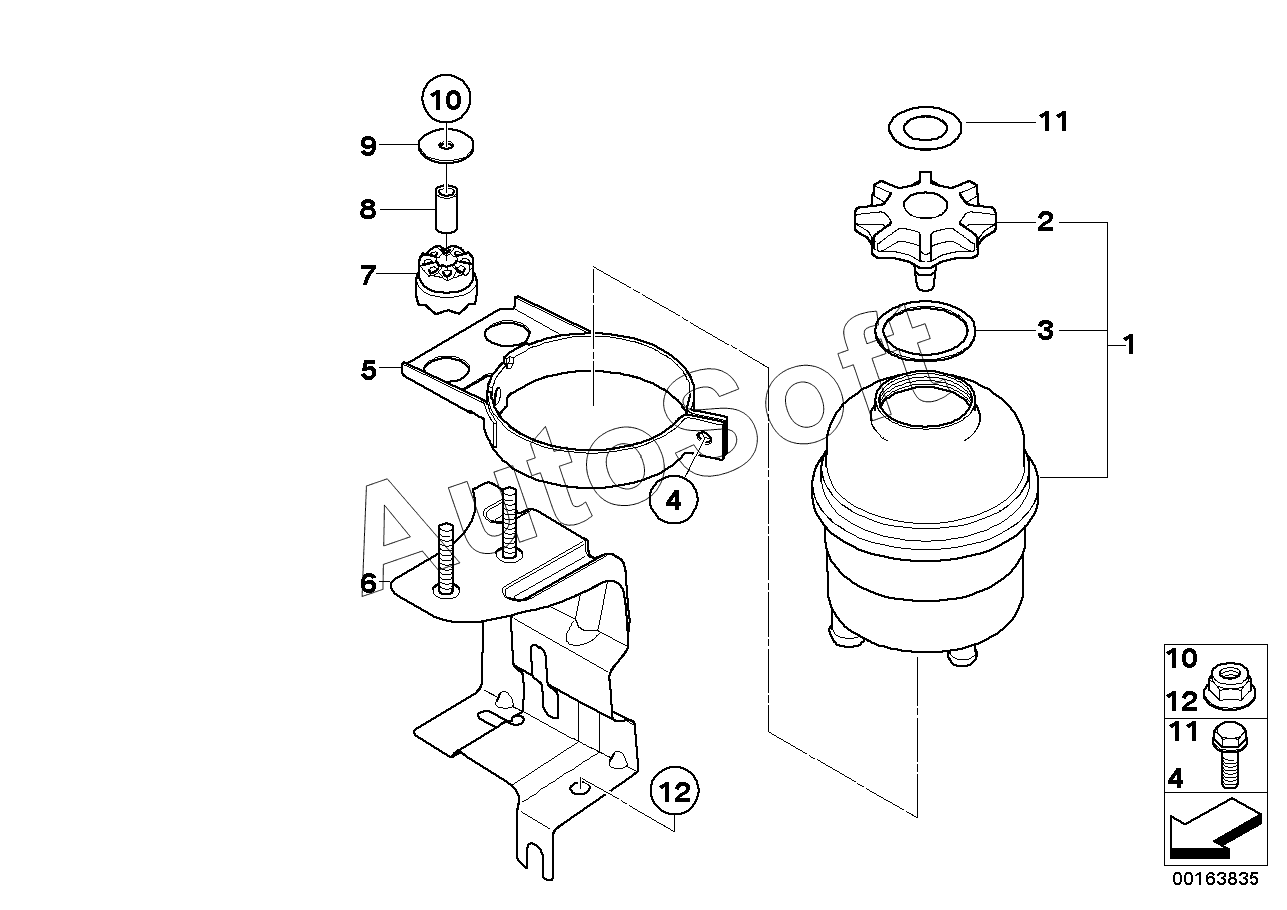 10
9
8
7
5
4
6
12
11
2
3
1
AutoSoft
10
12
11
4
00163835