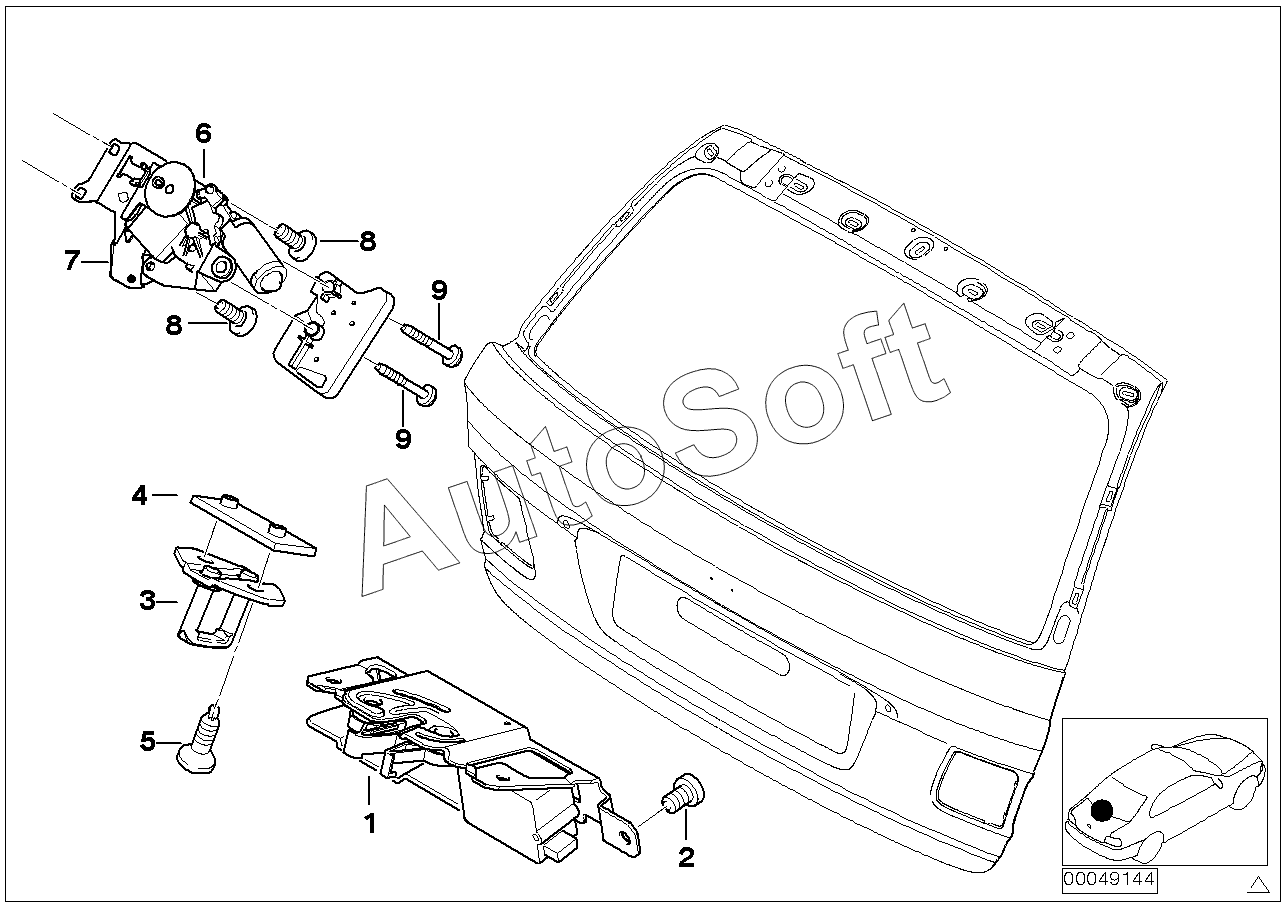 6
7
8
8
9
9
AutoSoft
4
3
5
1
2
00049144