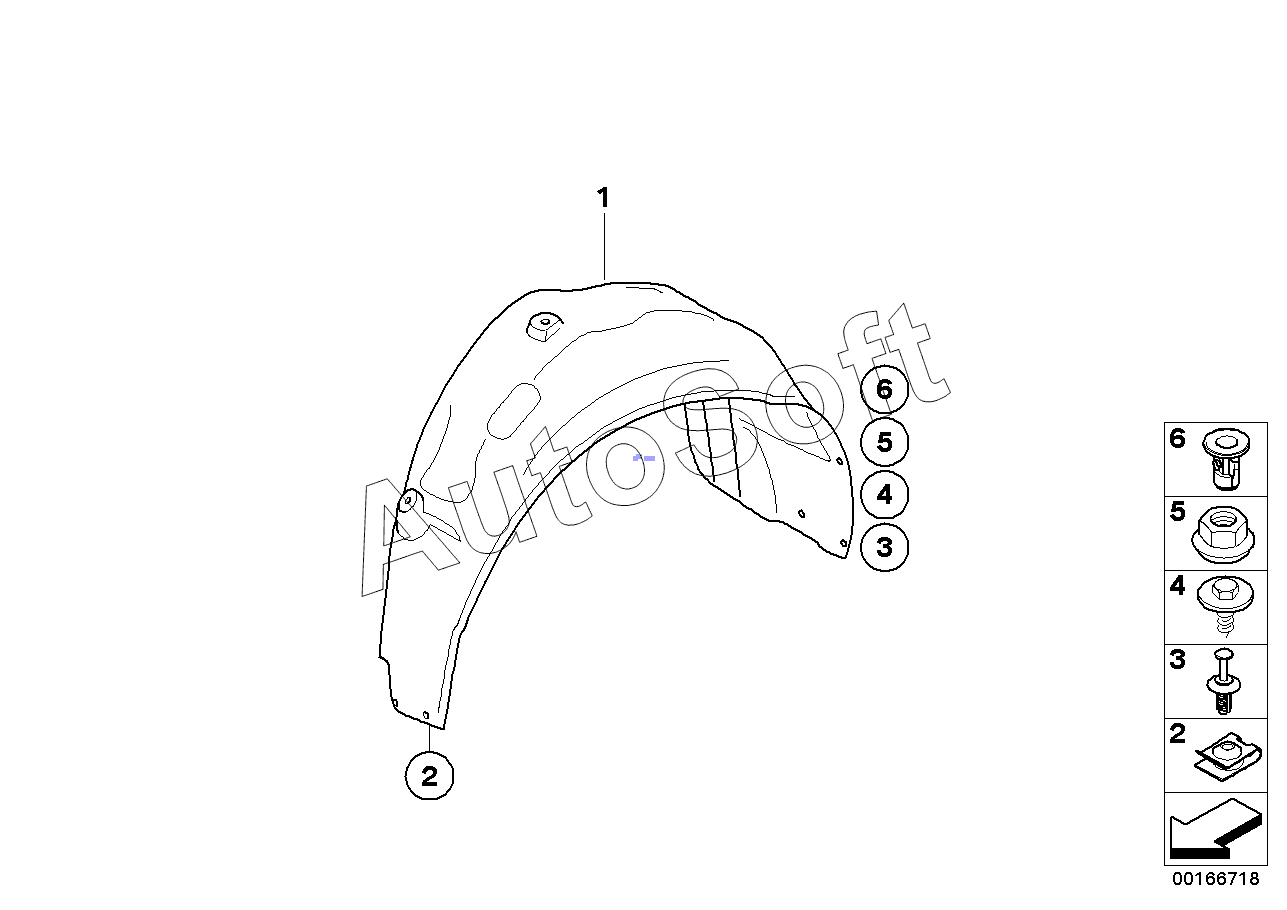 1

AutoSoft

6
5
4
3

2

6
5
4
3
2

00166718