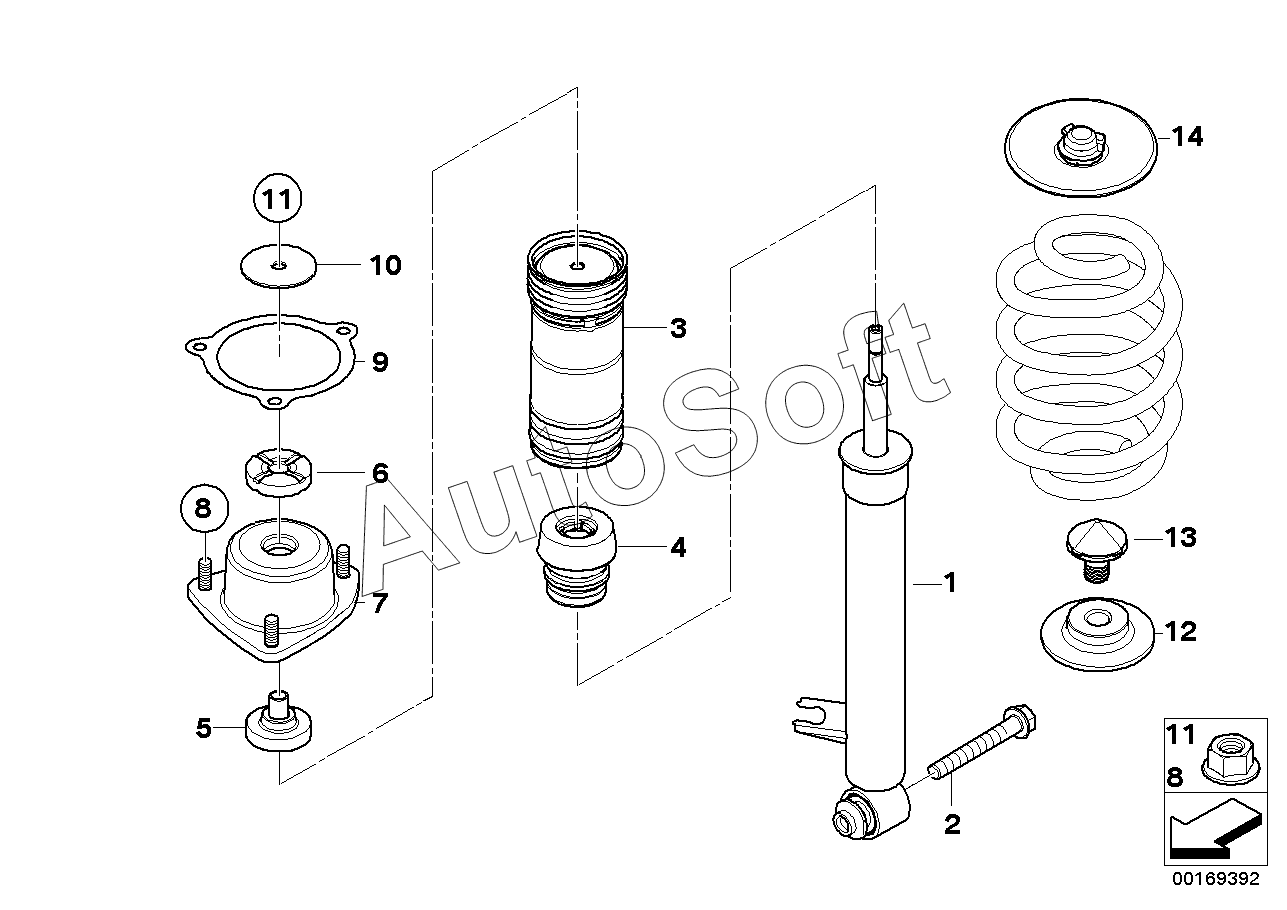 11
10
9
6
8
7
5
3
4
AutoSoft
1
2
14
13
12
11
8
00169392