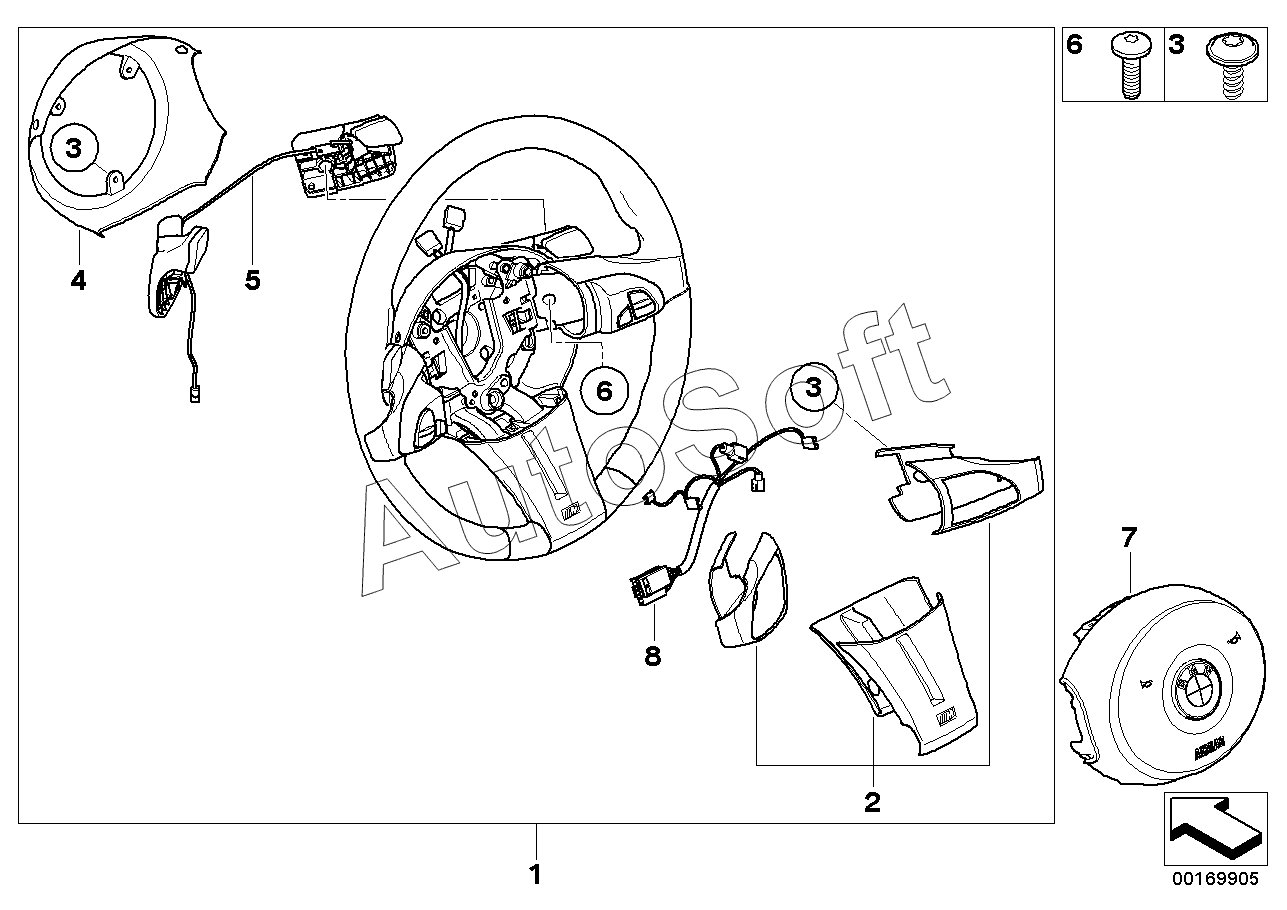 6
3
3
4
5
6
3
AutoSoft
8
7
2
1
00169905