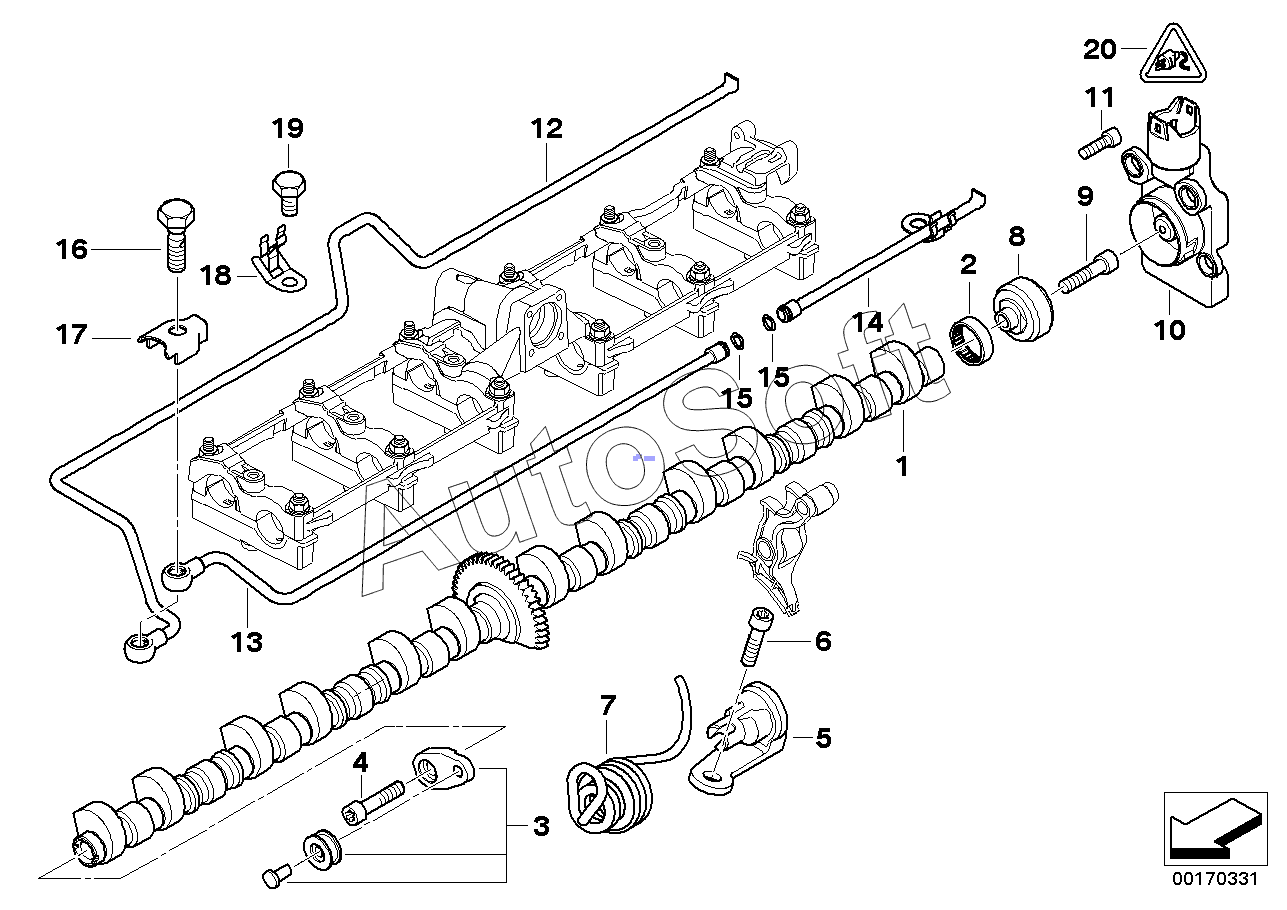 20
11
19
12
9
8
2
16
18
14
10
17
15
15
1
AutoSoft
13
6
7
5
4
3
00170331