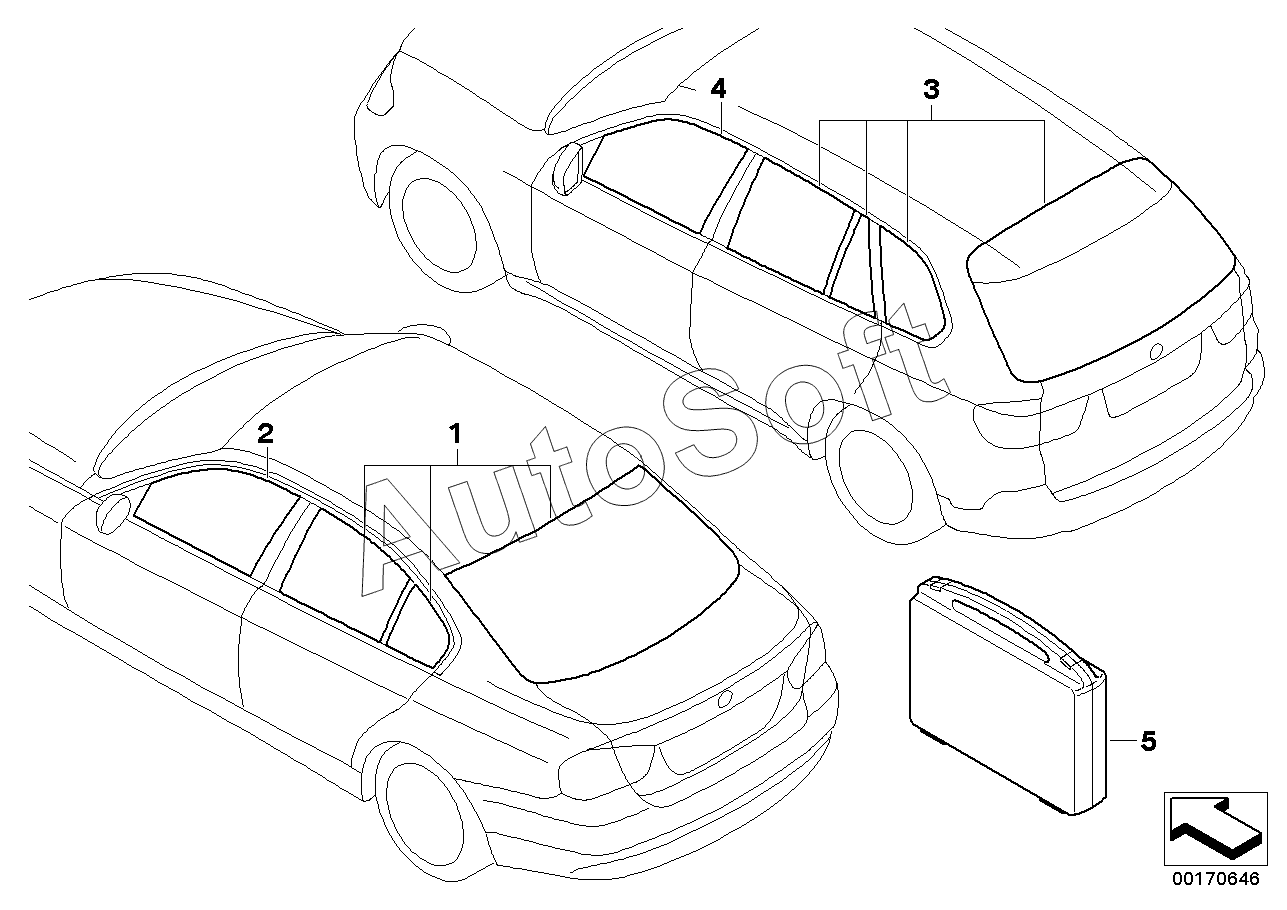 4
3
2
1
AutoSoft
5
00170646