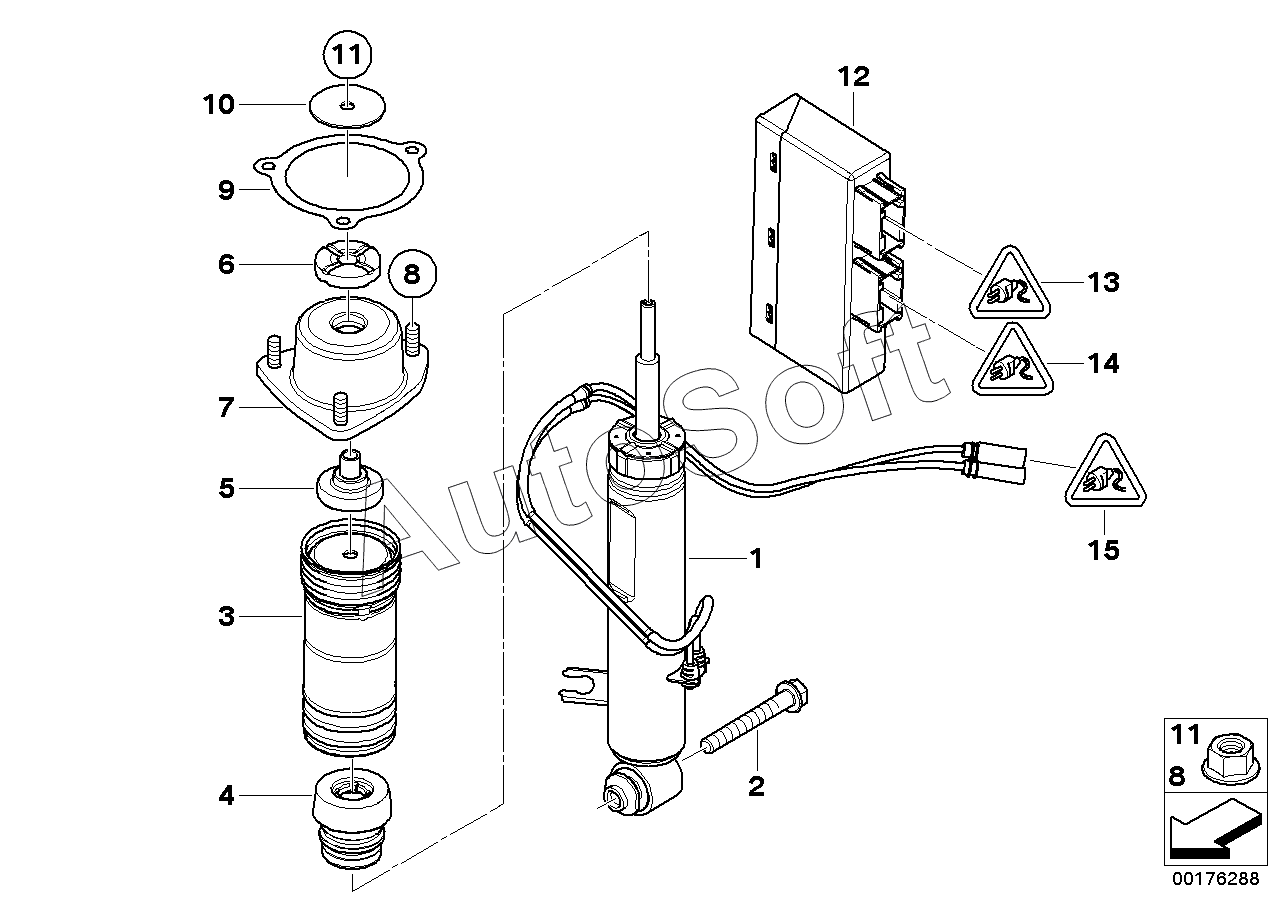 11
10
9
6
8
7
5
3
4
12
13
14
15
1
2
AutoSoft
11
8
00176288