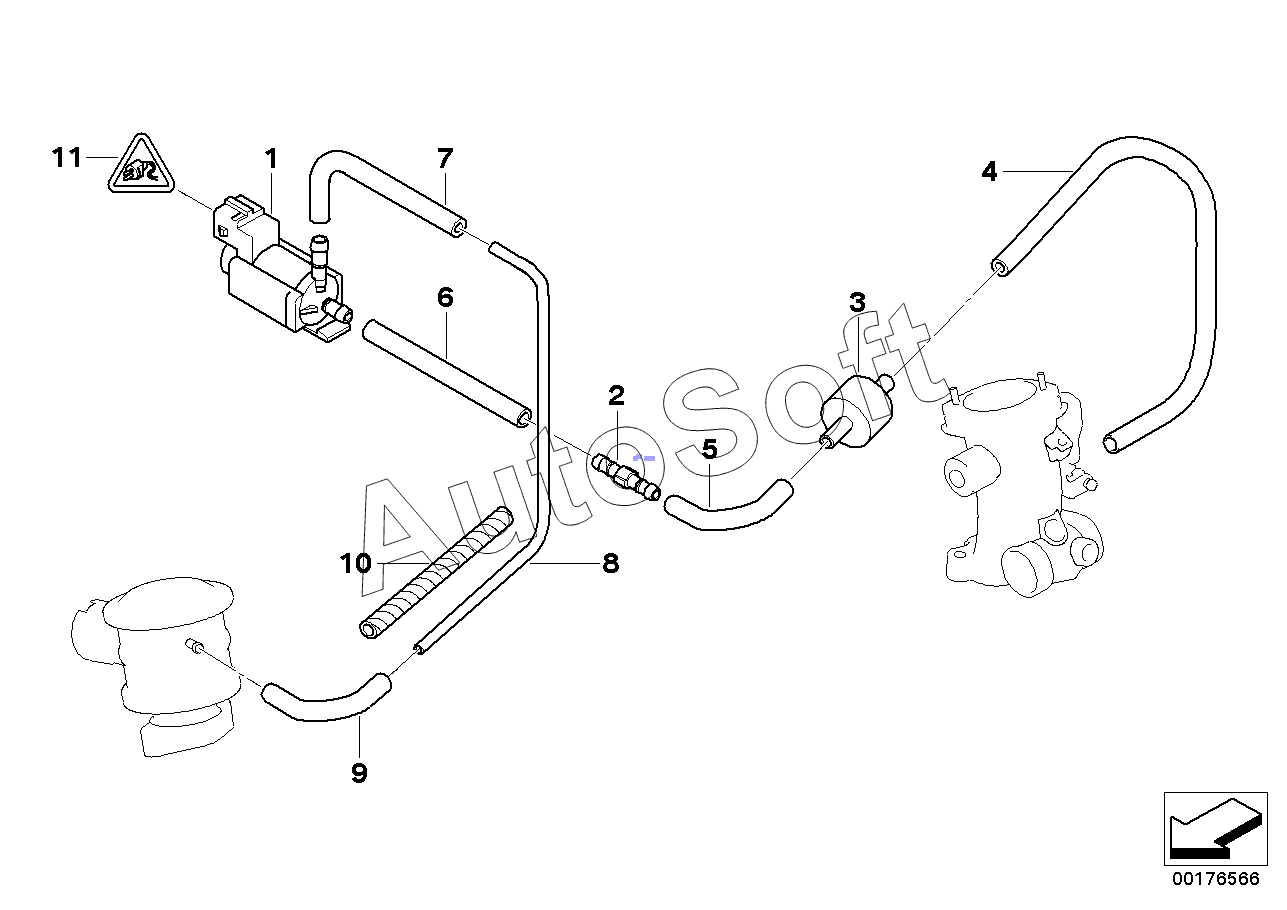 11
1
7
4
6
3
2
5
AutoSoft
10
8
9
00176566