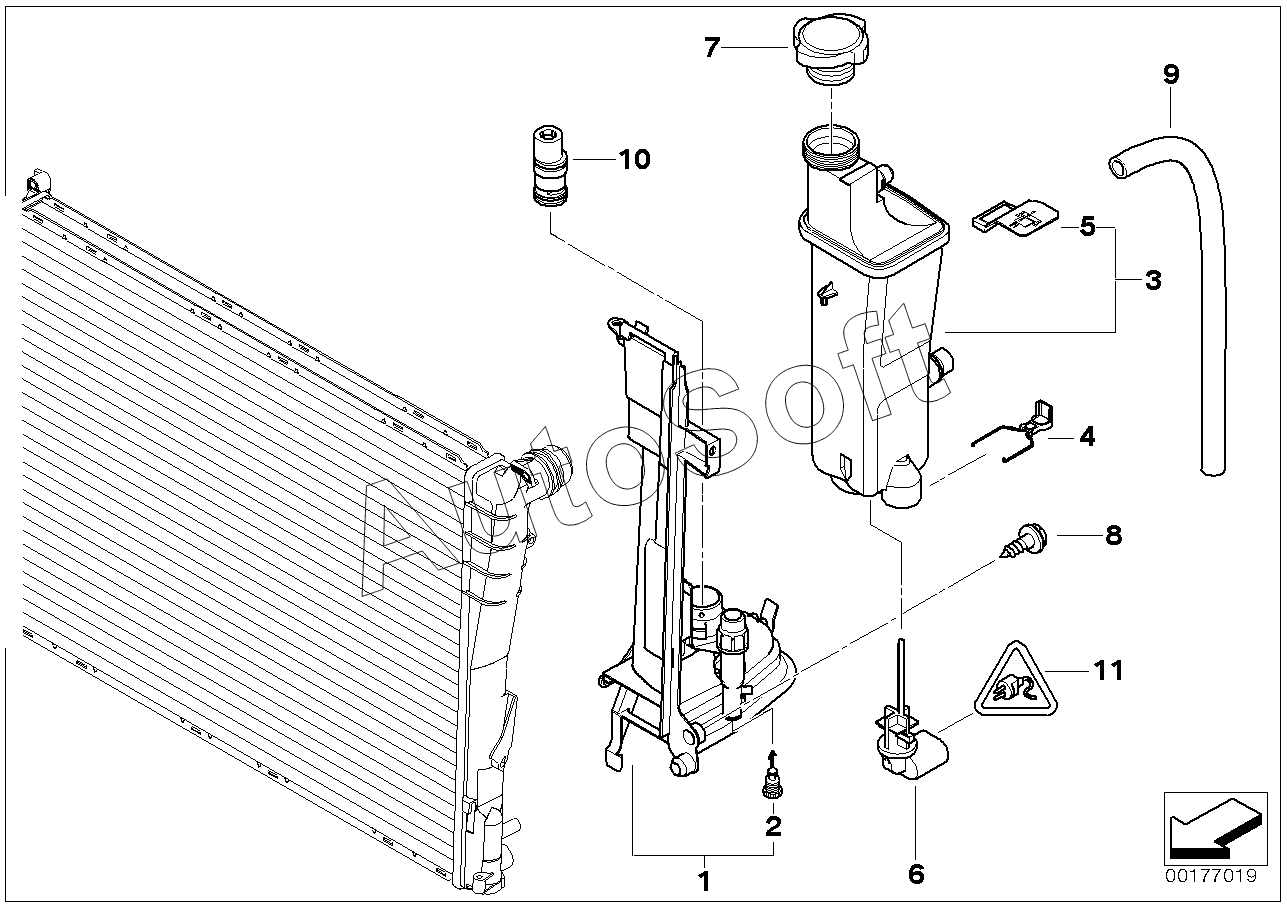 7
9
10
5
3
AutoSoft
4
8
11
2
1
6
00177019